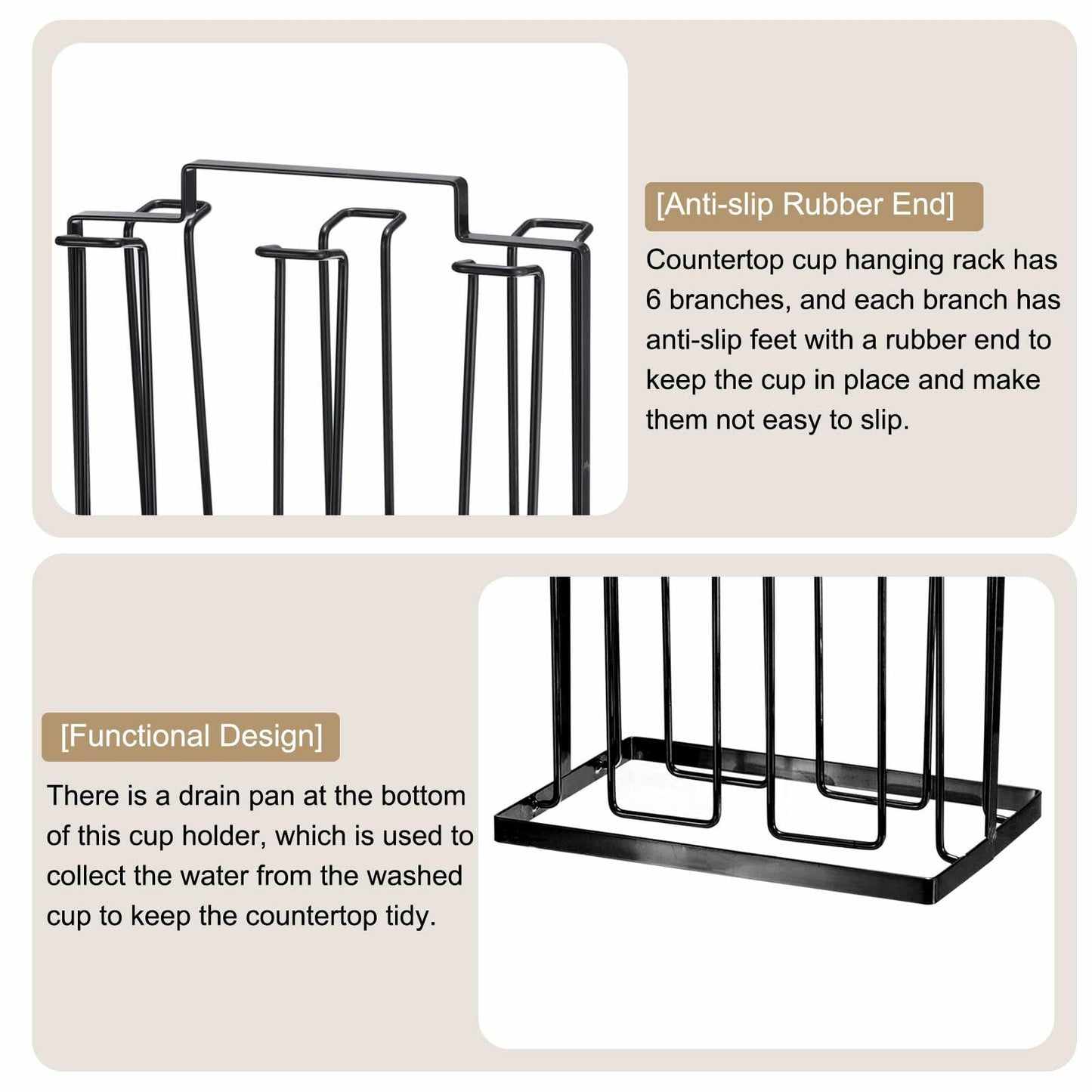 [Anti-slip Rubber End]

Countertop cup hanging rack has 6 branches, and each branch has anti-slip feet with a rubber end to keep the cup in place and make them not easy to slip.

[Functional Design]

There is a drain pan at the bottom of this cup holder, which is used to collect the water from the washed cup to keep the countertop tidy.