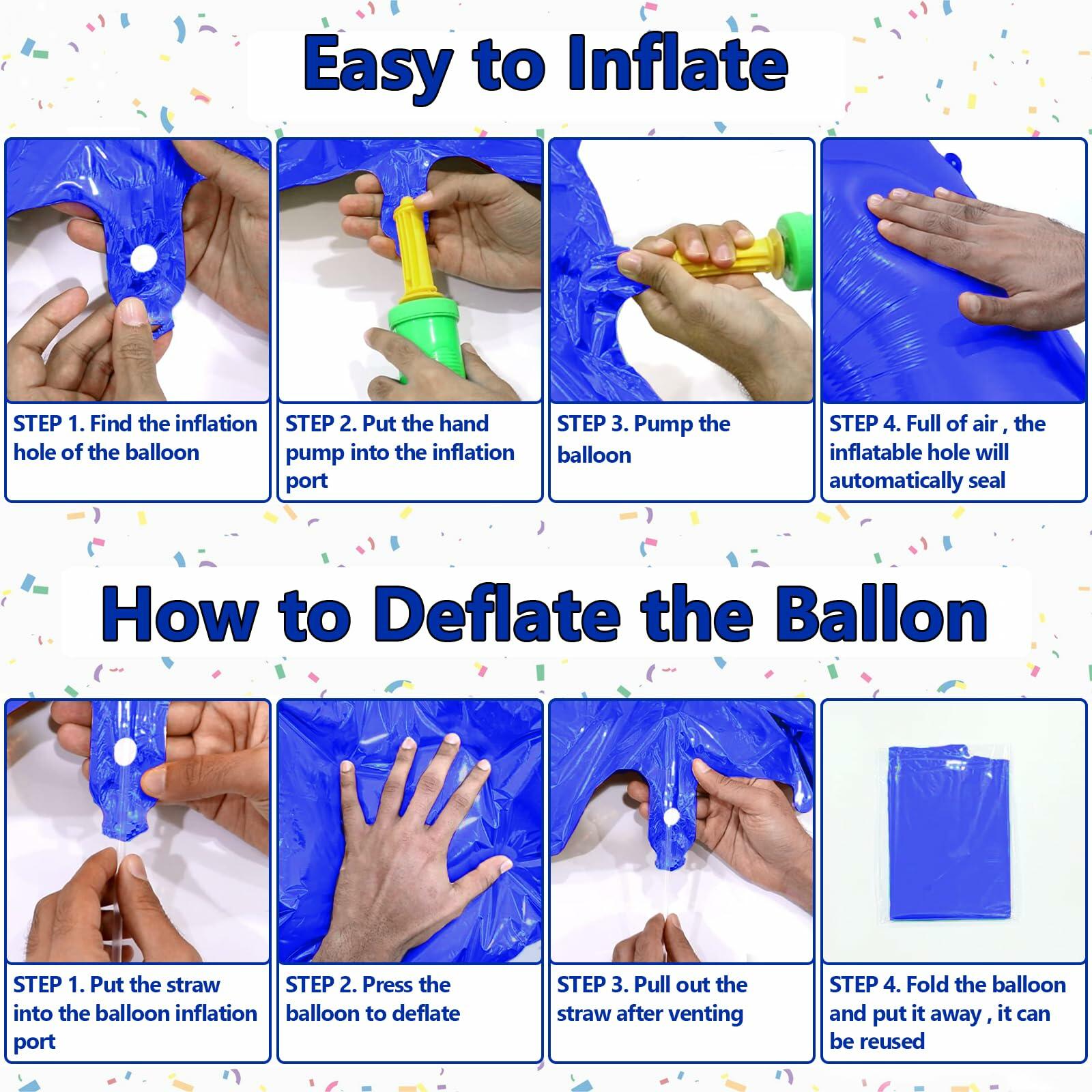 Easy to Inflate

STEP 1. Find the inflation hole of the balloon

STEP 2. Put the hand pump into the inflation port

STEP 3. Pump the balloon

STEP 4. Full of air , the inflatable hole will automatically seal

How to Deflate the Ballon

STEP 1. Put the straw into the balloon inflation port

STEP 2. Press the balloon to deflate

STEP 3. Pull out the straw after venting

STEP 4. Fold the balloon and put it away , it can be reused