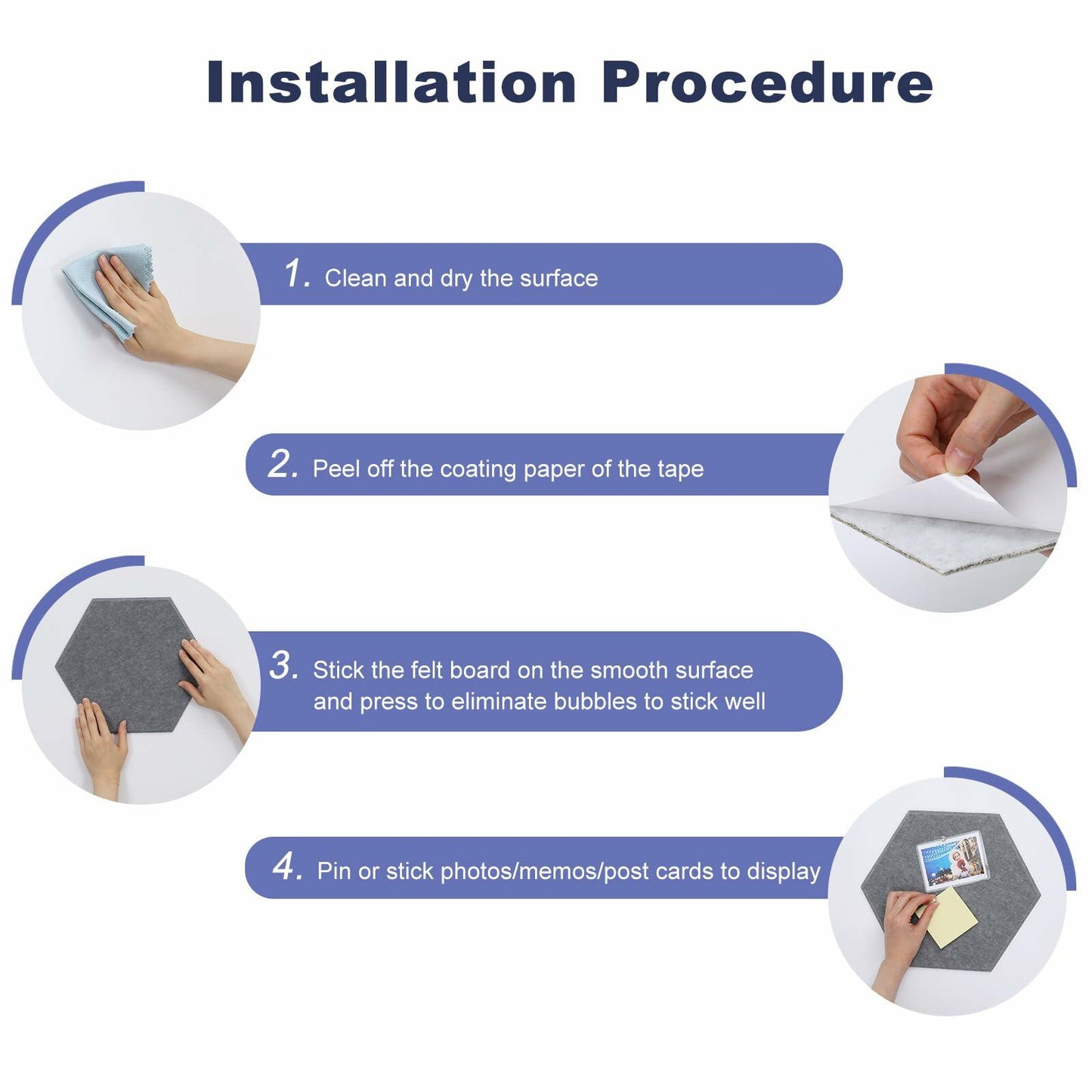 Installation Procedure

1. Clean and dry the surface

2. Peel off the coating paper of the tape

3. Stick the felt board on the smooth surface and press to eliminate bubbles to stick well

4. Pin or stick photos/memos/post cards to display