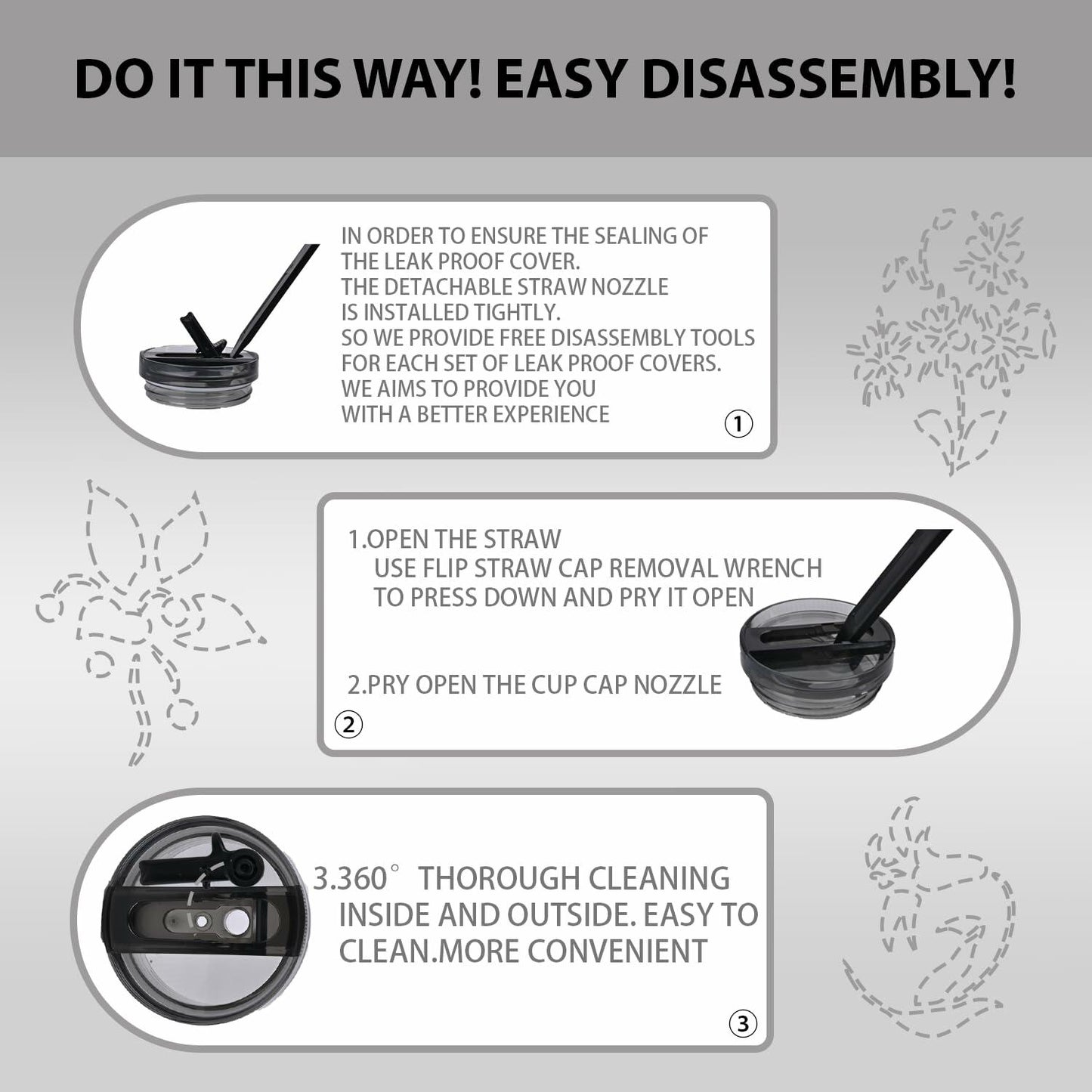 DO IT THIS WAY! EASY DISASSEMBLY!

IN ORDER TO ENSURE THE SEALING OF THE LEAK PROOF COVER.
THE DETACHABLE STRAW NOZZLE IS INSTALLED TIGHTLY.
SO WE PROVIDE FREE DISASSEMBLY TOOLS FOR EACH SET OF LEAK PROOF COVERS.
WE AIMS TO PROVIDE YOU WITH A BETTER EXPERIENCE

①

1.OPEN THE STRAW
USE FLIP STRAW CAP REMOVAL WRENCH TO PRESS DOWN AND PRY IT OPEN

2.PRY OPEN THE CUP CAP NOZZLE

②

3.360° THOROUGH CLEANING INSIDE AND OUTSIDE. EASY TO CLEAN.MORE CONVENIENT

③