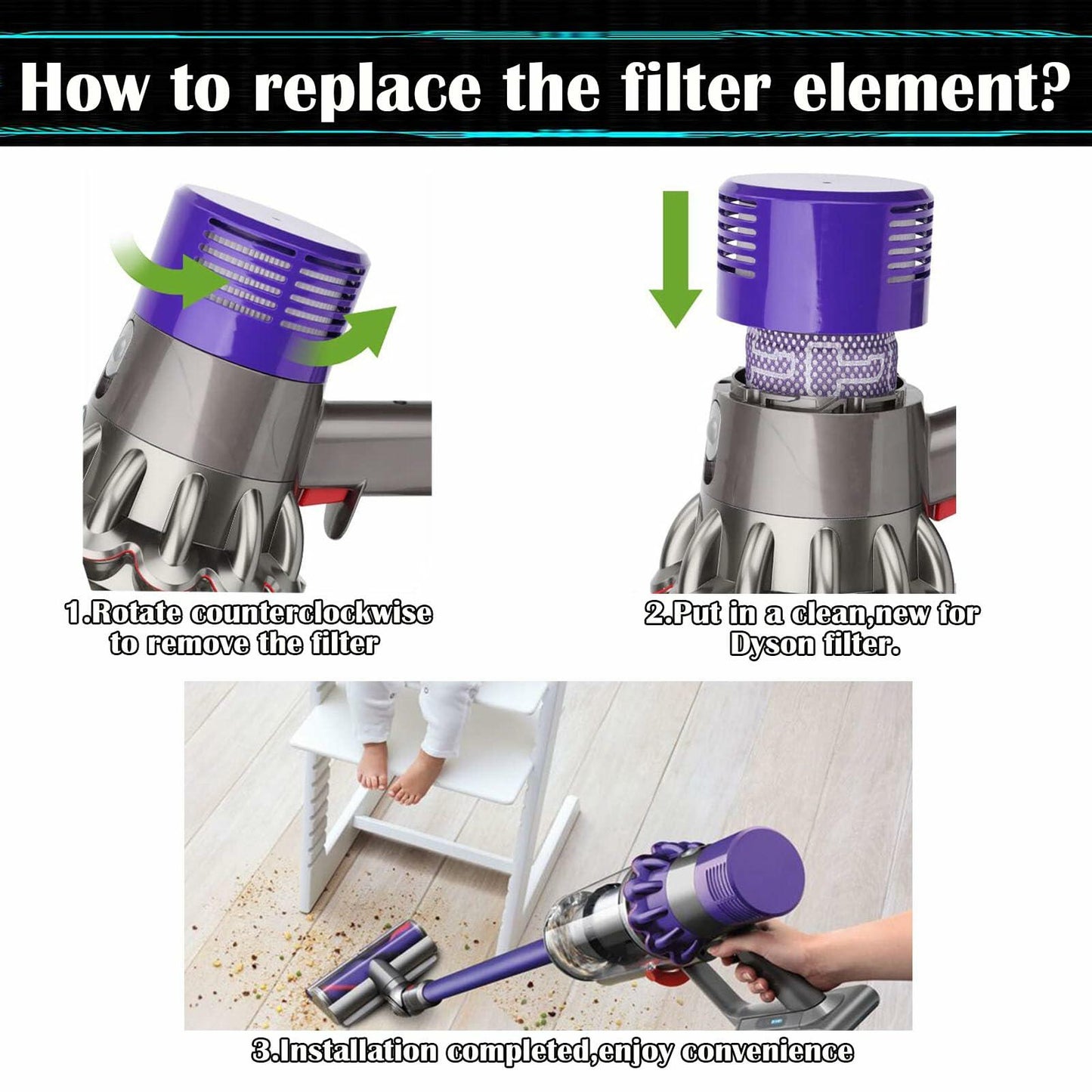 How to replace the filter element?

1.Rotate counterclockwise to remove the filter

2.Put in a clean,new for Dyson filter.

3.Installation completed,enjoy convenience