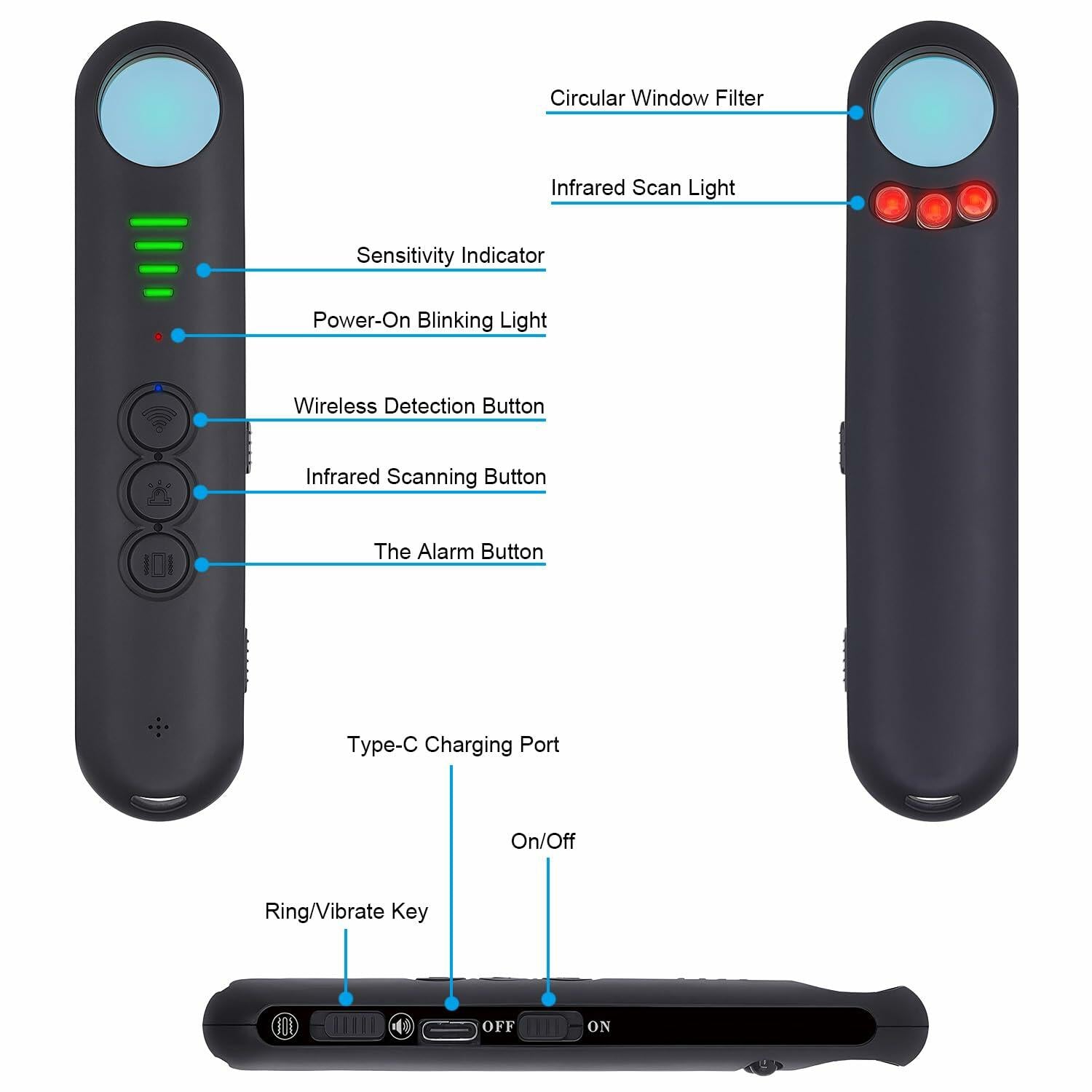 Circular Window Filter

Infrared Scan Light

Sensitivity Indicator

Power-On Blinking Light

Wireless Detection Button

Infrared Scanning Button

The Alarm Button

Type-C Charging Port

On/Off

Ring/Vibrate Key

OFF

ON