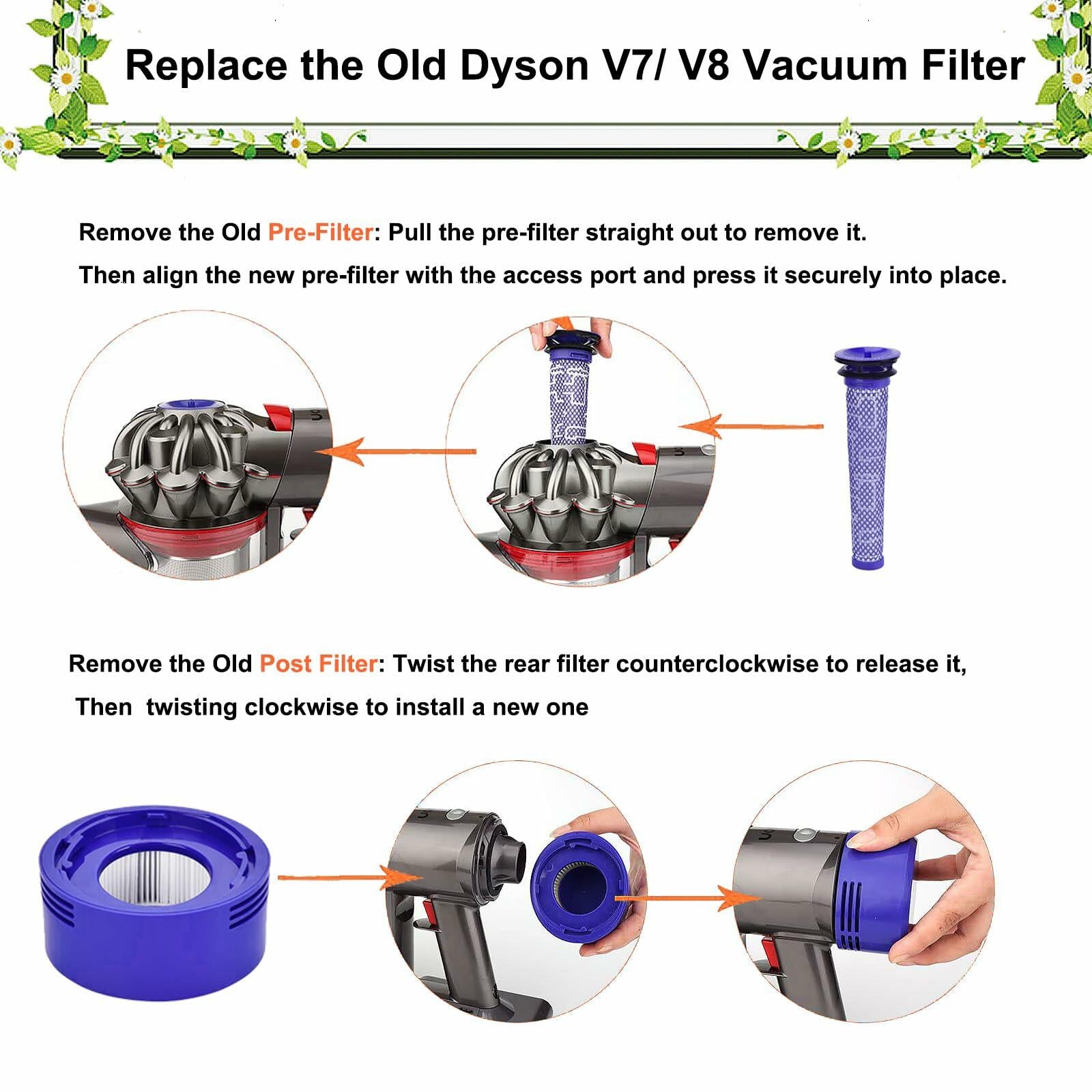 Replace the Old Dyson V7/ V8 Vacuum Filter

Remove the Old Pre-Filter: Pull the pre-filter straight out to remove it.
Then align the new pre-filter with the access port and press it securely into place.

Remove the Old Post Filter: Twist the rear filter counterclockwise to release it,
Then twisting clockwise to install a new one