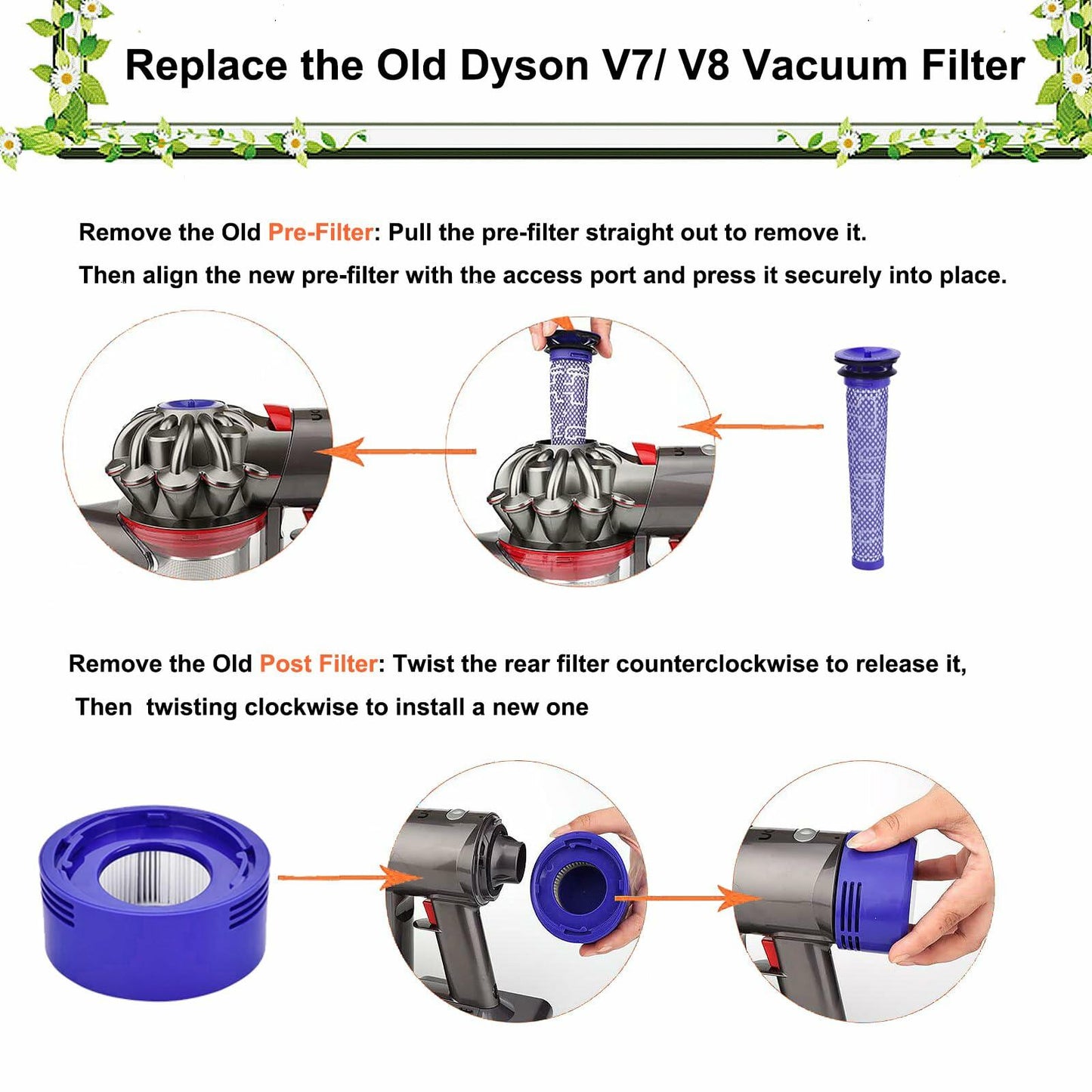 Replace the Old Dyson V7/ V8 Vacuum Filter

Remove the Old Pre-Filter: Pull the pre-filter straight out to remove it.

Then align the new pre-filter with the access port and press it securely into place.

Remove the Old Post Filter: Twist the rear filter counterclockwise to release it,

Then twisting clockwise to install a new one