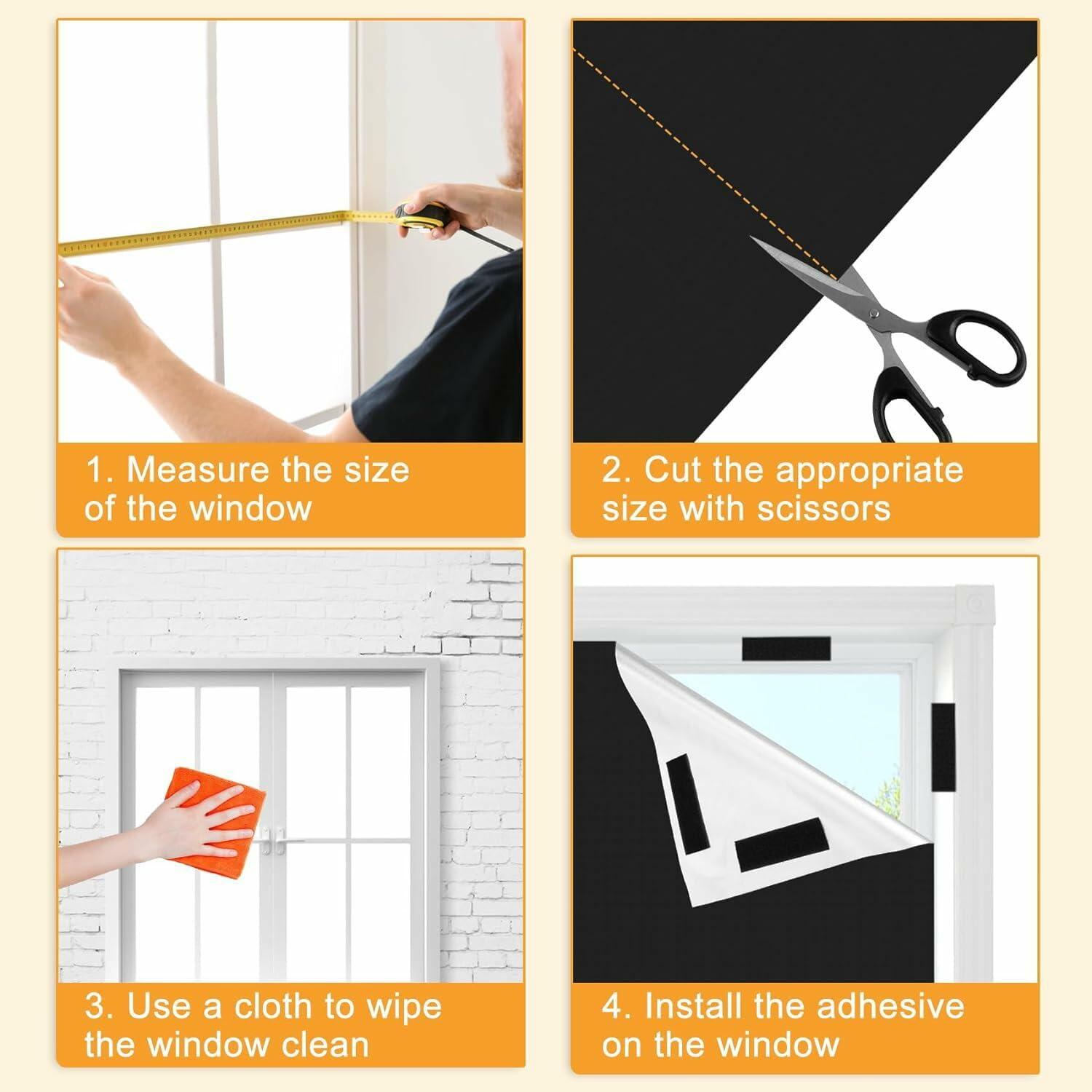 1. Measure the size of the window

2. Cut the appropriate size with scissors

3. Use a cloth to wipe the window clean

4. Install the adhesive on the window