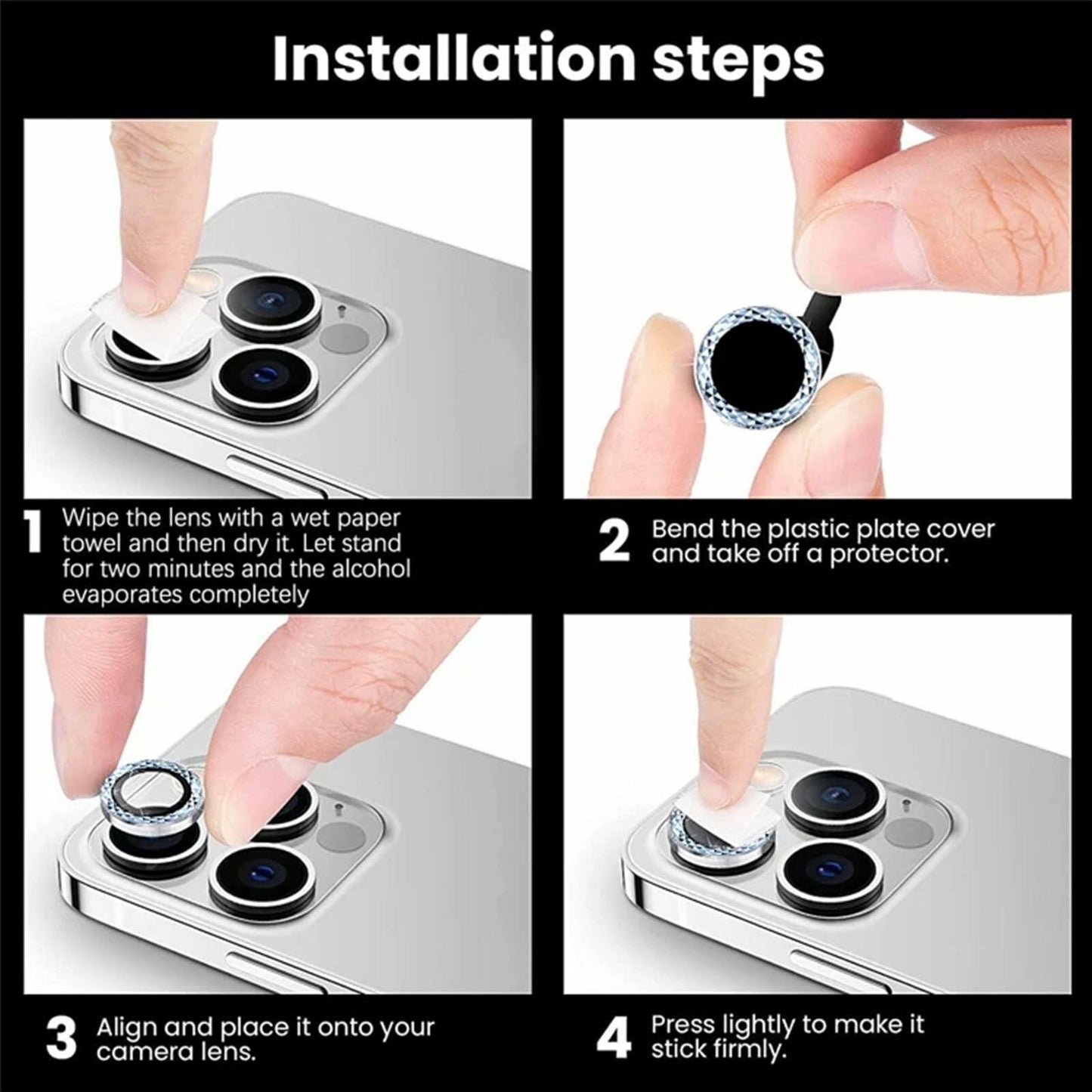 Installation steps

1 Wipe the lens with a wet paper towel and then dry it. Let stand for two minutes and the alcohol evaporates completely

2 Bend the plastic plate cover and take off a protector.

3 Align and place it onto your camera lens.

4 Press lightly to make it stick firmly.