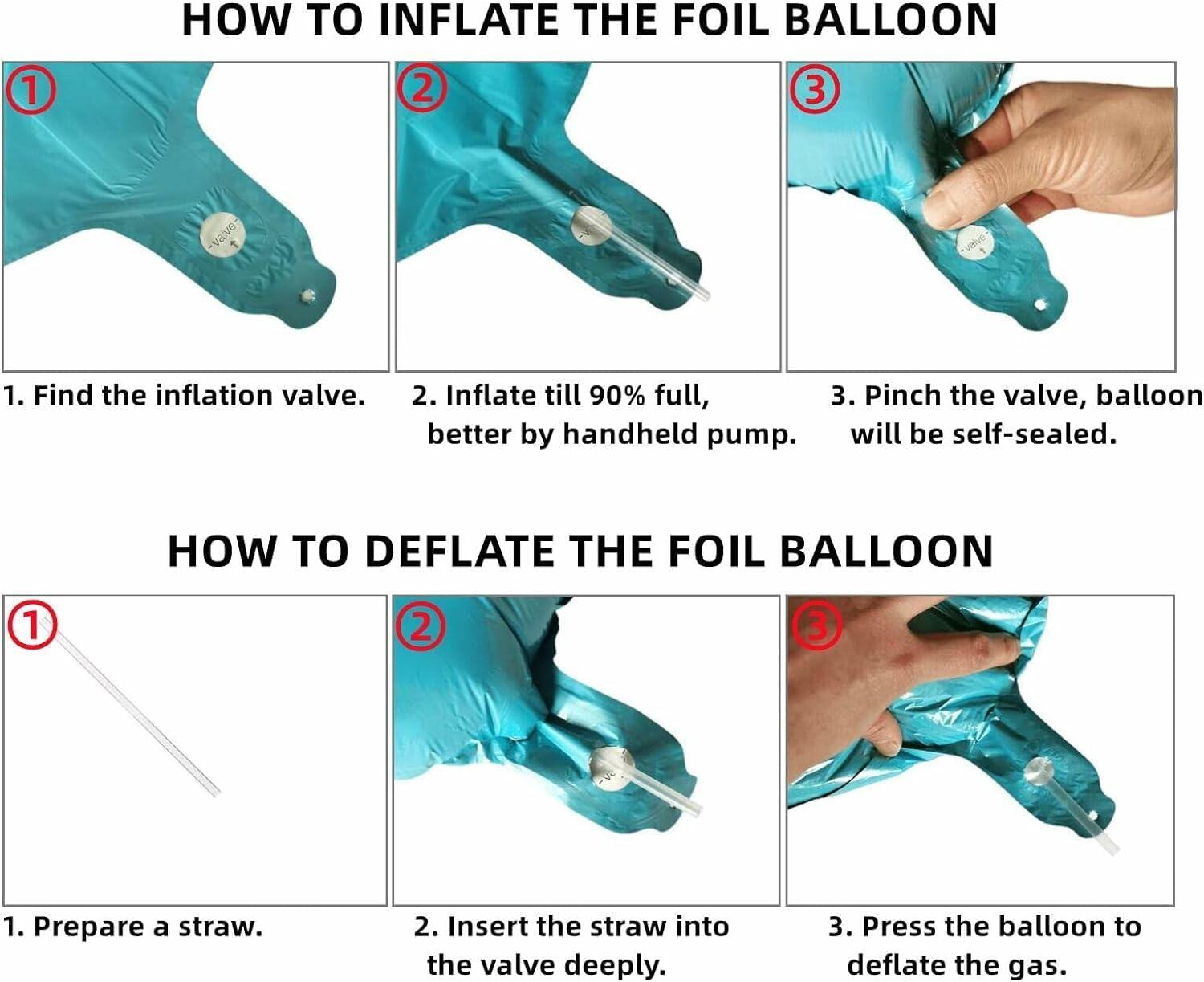 HOW TO INFLATE THE FOIL BALLOON

①
-valve-

②

③
-valve-

1. Find the inflation valve.

2. Inflate till 90% full, better by handheld pump.

3. Pinch the valve, balloon will be self-sealed.

HOW TO DEFLATE THE FOIL BALLOON

①

②

③

1. Prepare a straw.

2. Insert the straw into the valve deeply.

3. Press the balloon to deflate the gas.