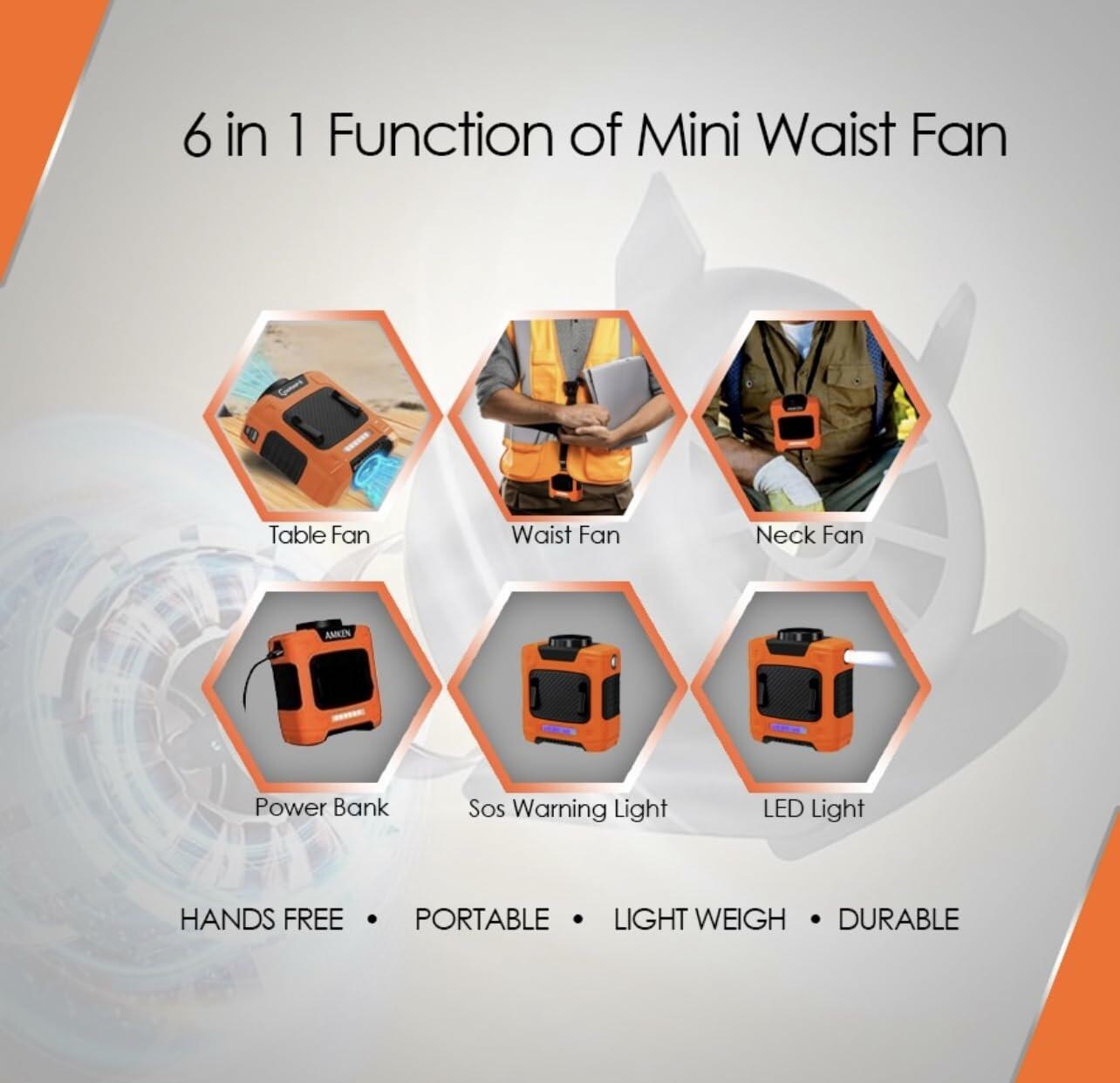 6 in 1 Function of Mini Waist Fan

Table Fan

Waist Fan

Neck Fan

AMKEN

Power Bank

Sos Warning Light

LED Light

HANDS FREE • PORTABLE • LIGHT WEIGH • DURABLE