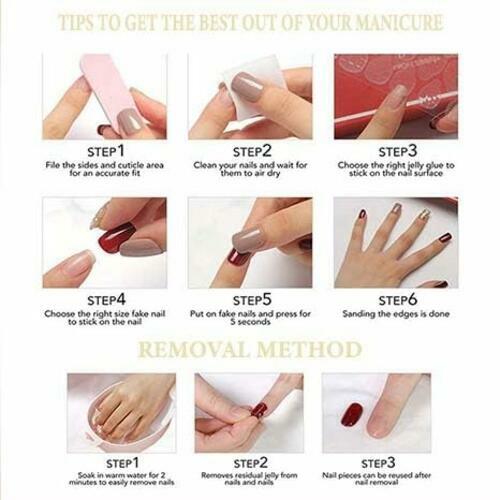 TIPS TO GET THE BEST OUT OF YOUR MANICURE

STEP1
File the sides and cuticle area for an accurate fit

STEP2
Clean your nails and wait for them to air dry

STEP3
Choose the right jelly glue to stick on the nail surface

STEP4
Choose the right size fake nail to stick on the nail

STEP5
Put on fake nails and press for 5 seconds

STEP6
Sanding the edges is done

REMOVAL METHOD

STEP1
Soak in warm water for 2 minutes to easily remove nails

STEP2
Removes residual jelly from nails and nails

STEP3
Nail pieces can be reused after nail removal