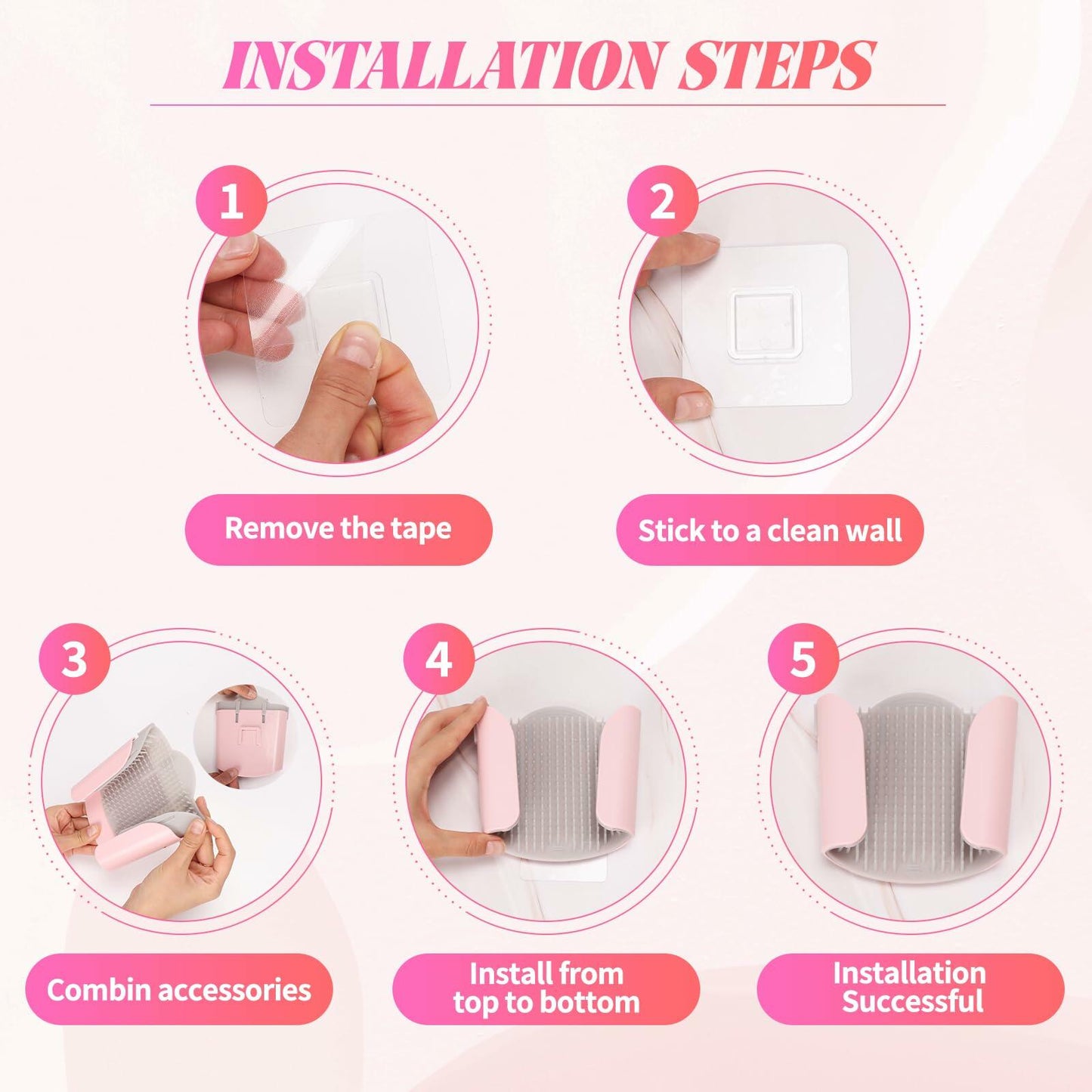 INSTALLATION STEPS

1

Remove the tape

2

Stick to a clean wall

3

Combin accessories

4

Install from top to bottom

5

Installation Successful