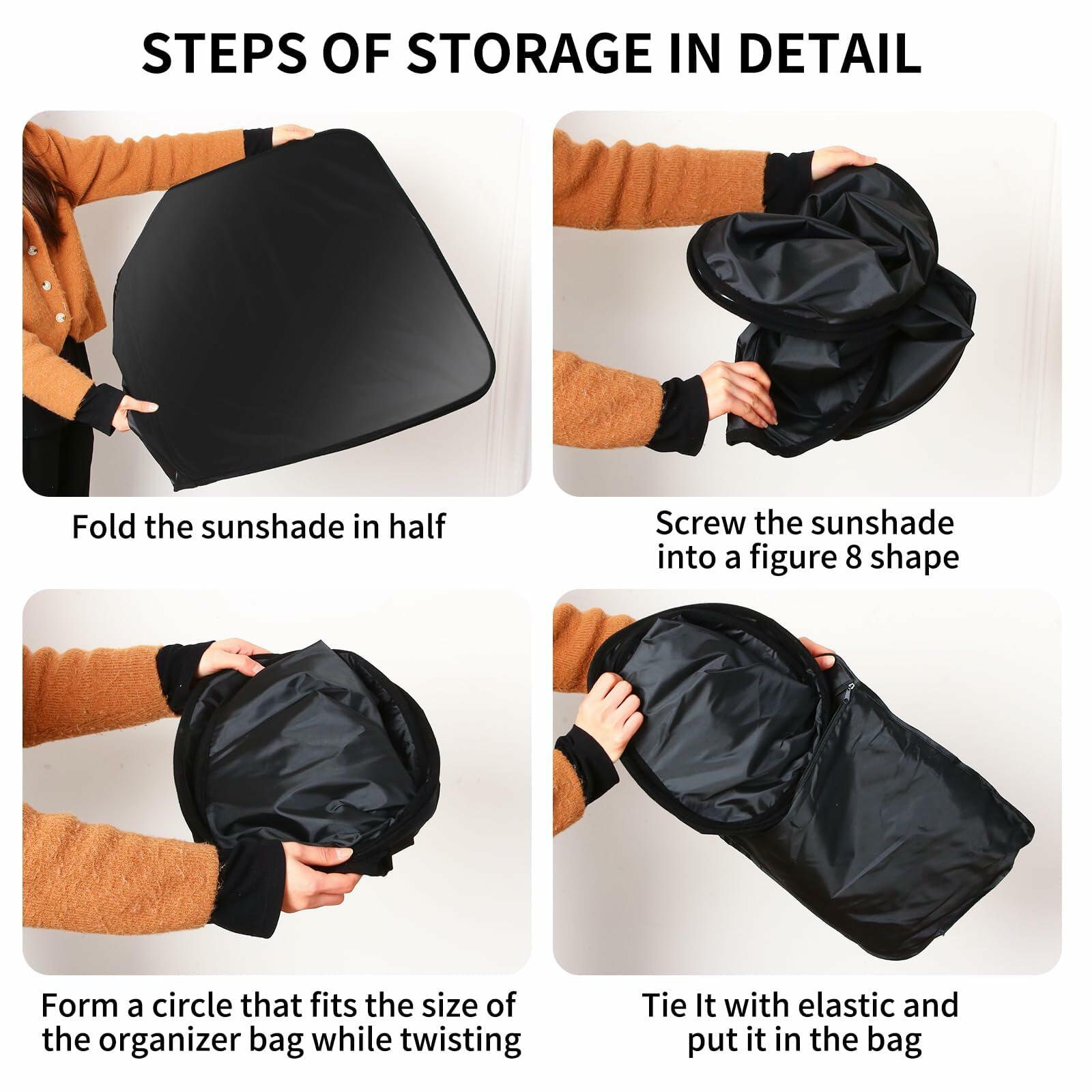 STEPS OF STORAGE IN DETAIL

Fold the sunshade in half

Screw the sunshade into a figure 8 shape

Form a circle that fits the size of the organizer bag while twisting

Tie It with elastic and put it in the bag