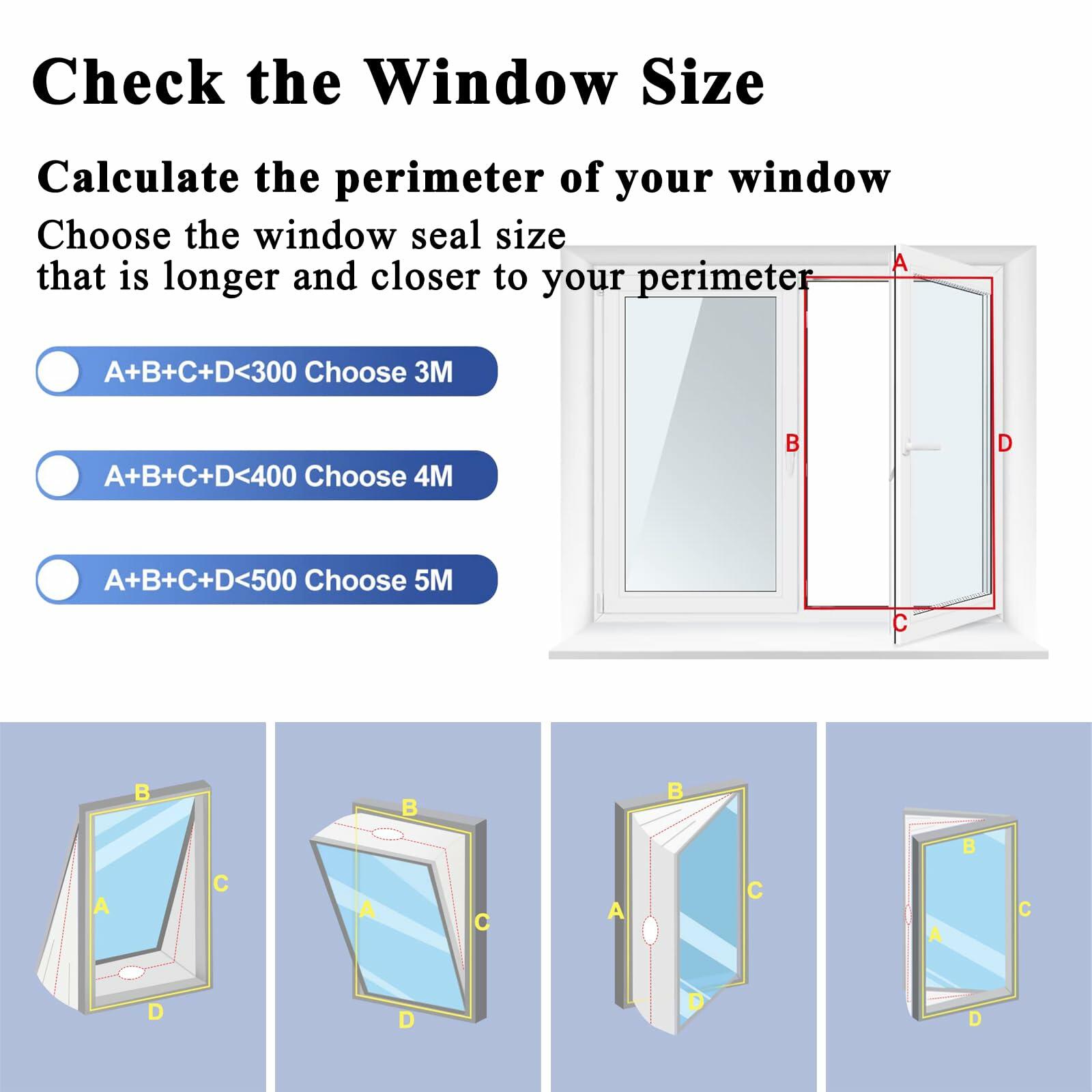 Check the Window Size

Calculate the perimeter of your window

Choose the window seal size that is longer and closer to your perimeter

A+B+C+D<300 Choose 3M

A+B+C+D<400 Choose 4M

A+B+C+D<500 Choose 5M

A
B
D
C

B
A
C
D

B
A
C
D

B
A
C
D

B
A
C
D