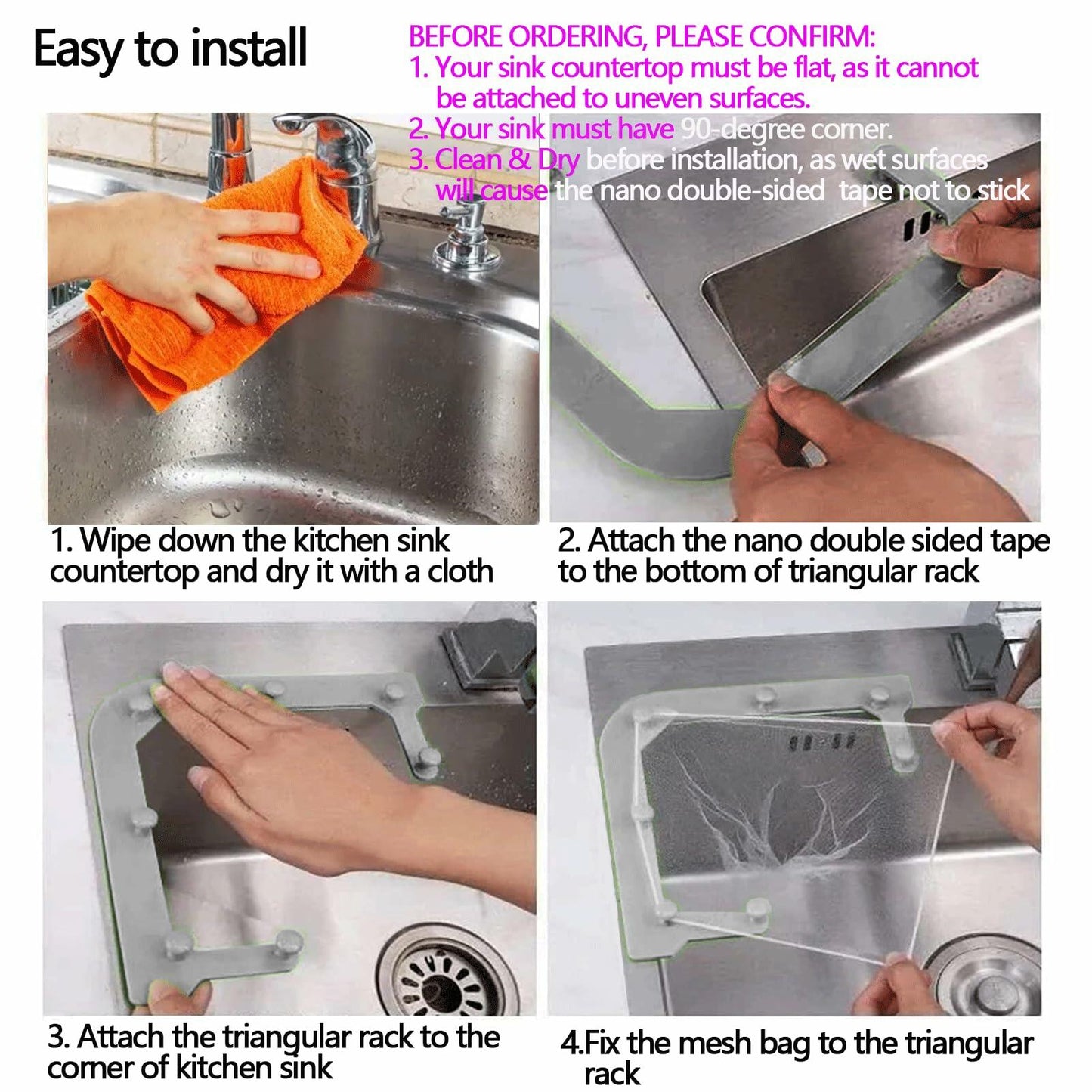 Easy to install

BEFORE ORDERING, PLEASE CONFIRM:
1. Your sink countertop must be flat, as it cannot be attached to uneven surfaces.
2. Your sink must have 90-degree corner.
3. Clean & Dry before installation, as wet surfaces will cause the nano double-sided tape not to stick

1. Wipe down the kitchen sink countertop and dry it with a cloth

2. Attach the nano double sided tape to the bottom of triangular rack

3. Attach the triangular rack to the corner of kitchen sink

4.Fix the mesh bag to the triangular rack