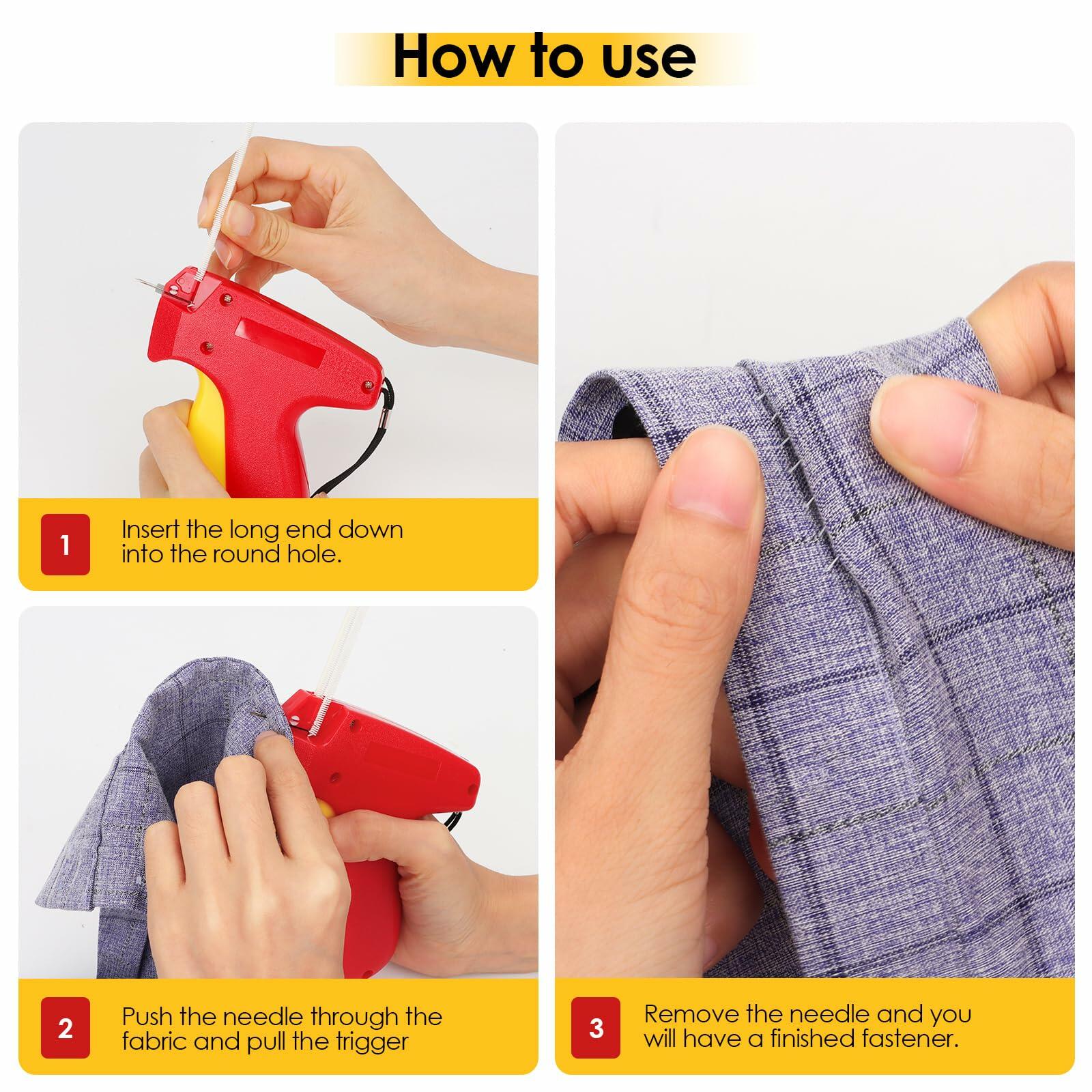 How to use

1 Insert the long end down into the round hole.

2 Push the needle through the fabric and pull the trigger

3 Remove the needle and you will have a finished fastener.