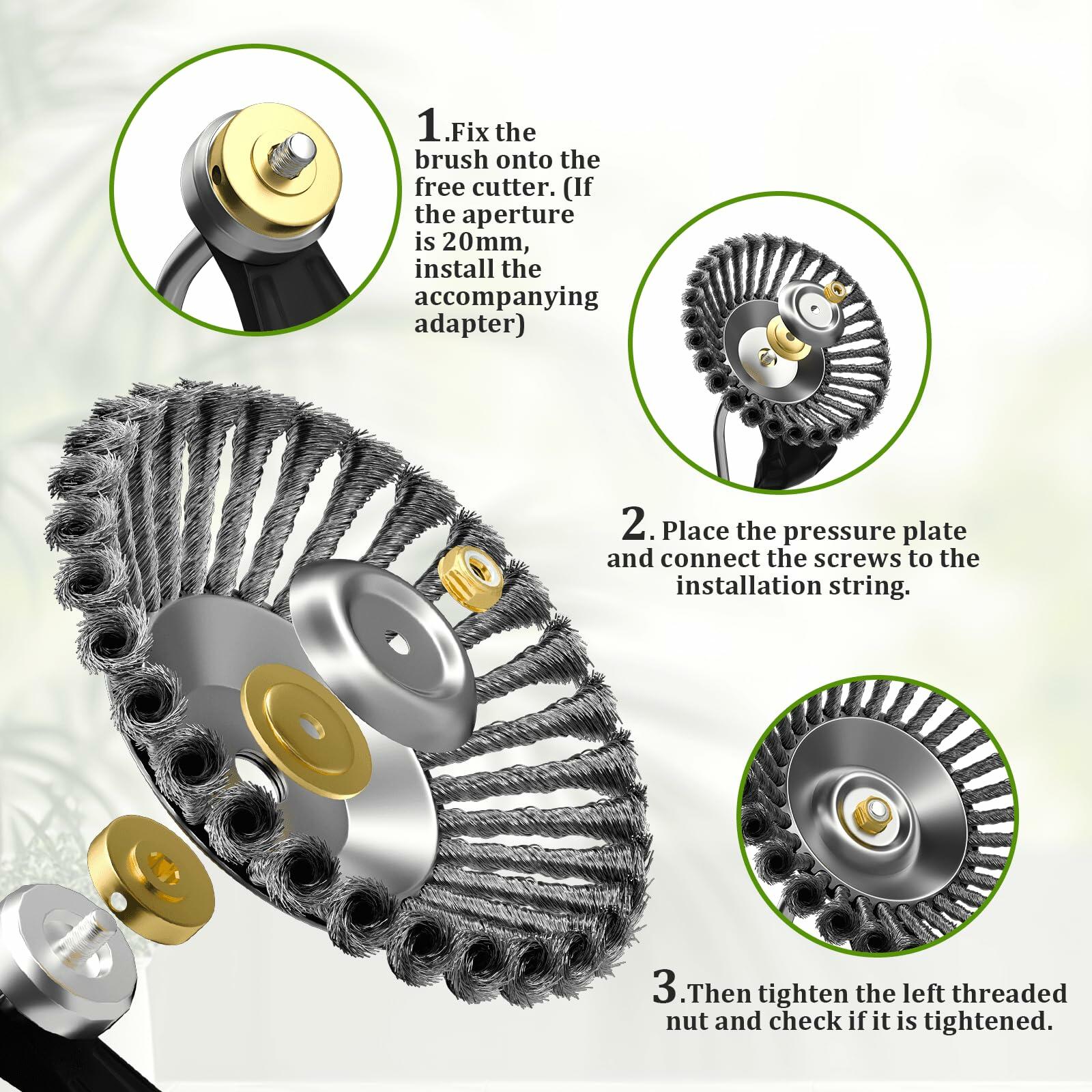 1.Fix the brush onto the free cutter. (If the aperture is 20mm, install the accompanying adapter)

2. Place the pressure plate and connect the screws to the installation string.

3.Then tighten the left threaded nut and check if it is tightened.