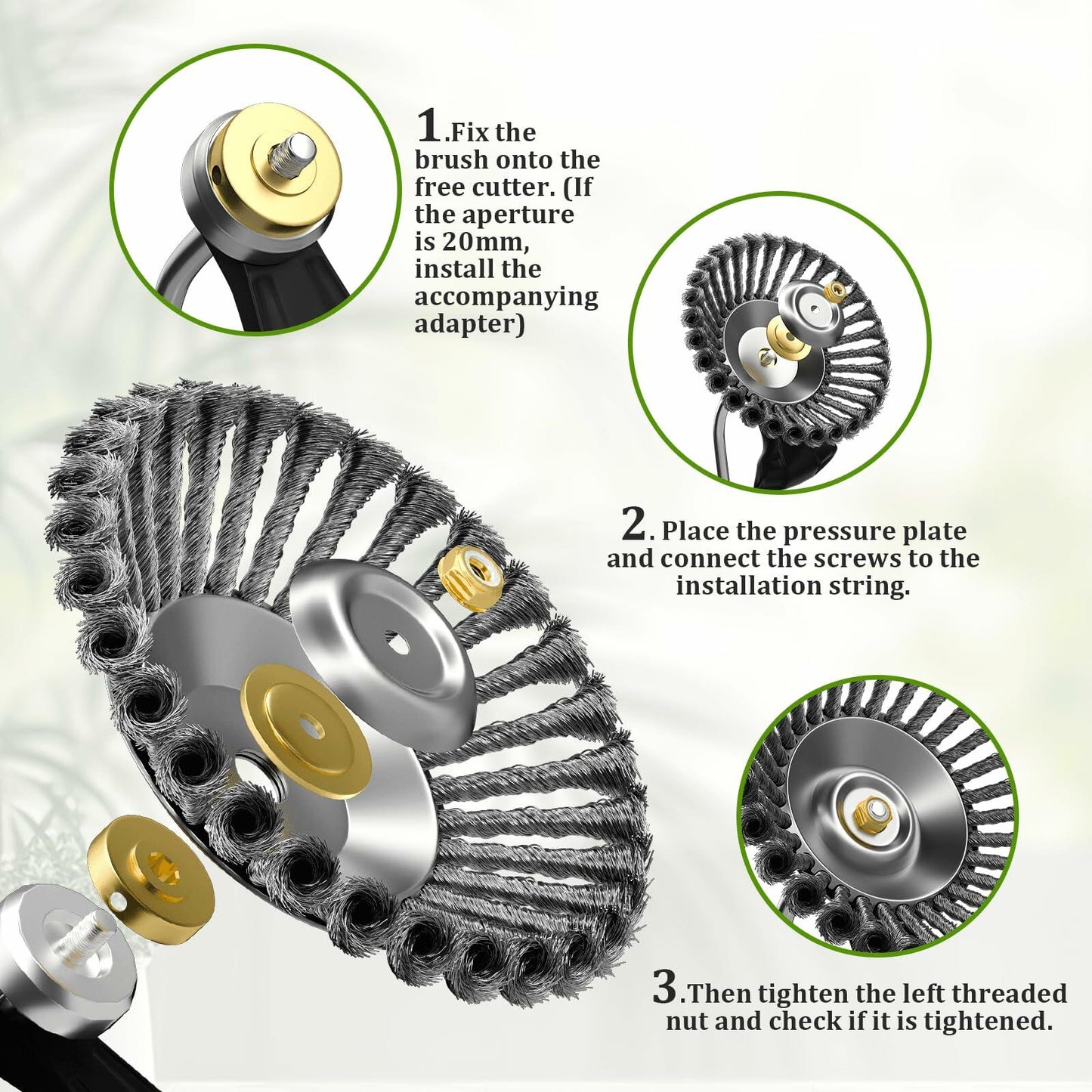 1.Fix the brush onto the free cutter. (If the aperture is 20mm, install the accompanying adapter)

2. Place the pressure plate and connect the screws to the installation string.

3.Then tighten the left threaded nut and check if it is tightened.