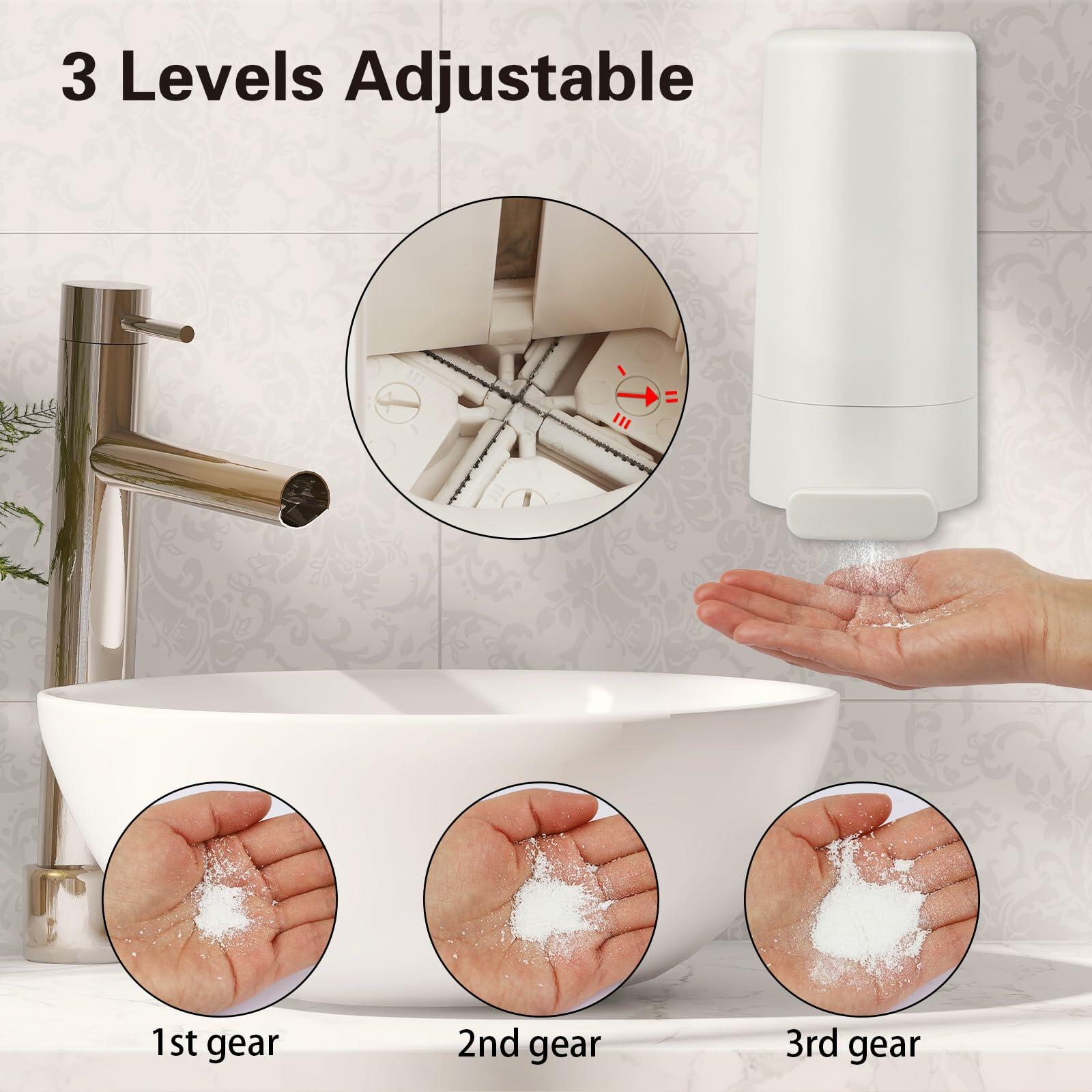 3 Levels Adjustable

1st gear

2nd gear

3rd gear