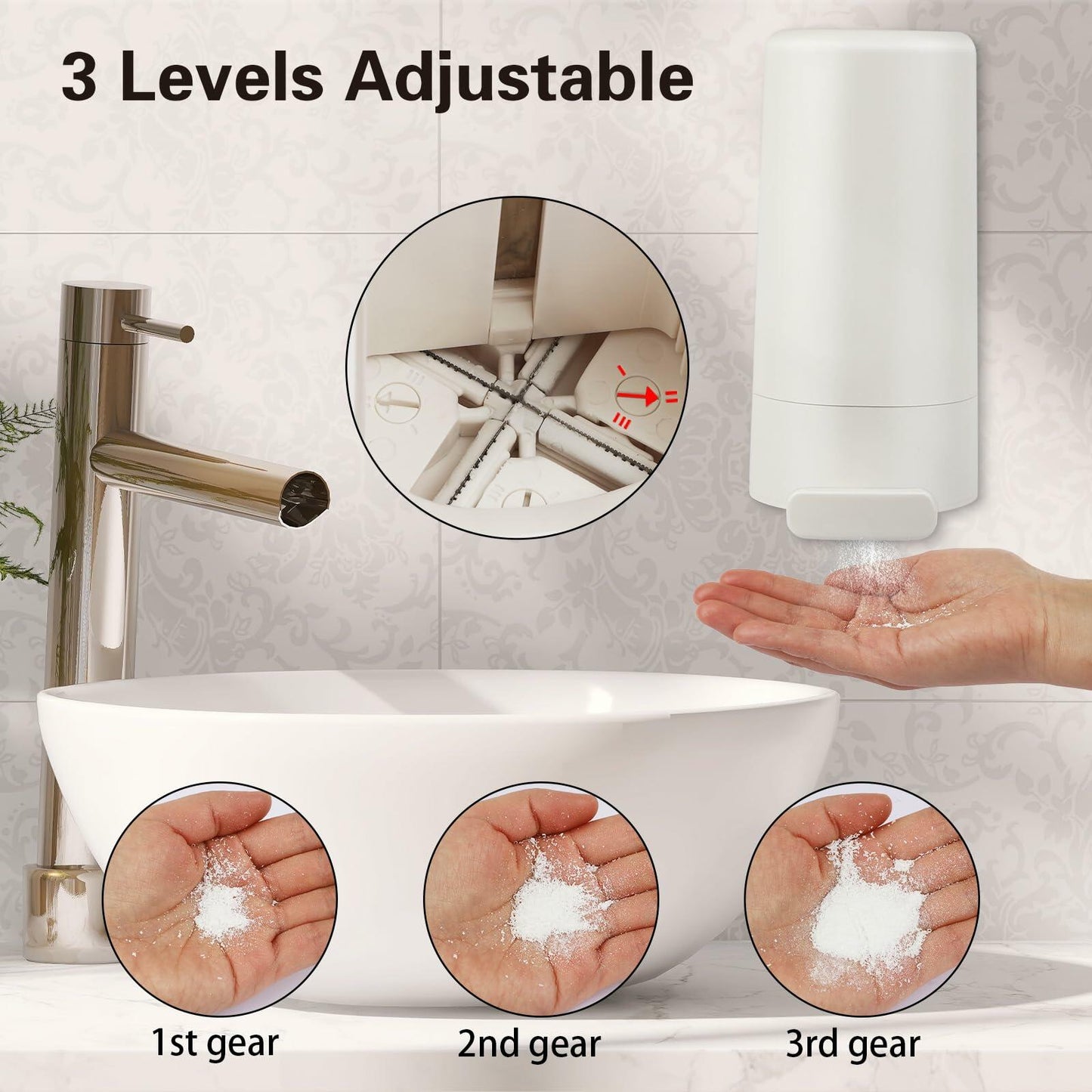 3 Levels Adjustable

1st gear

2nd gear

3rd gear