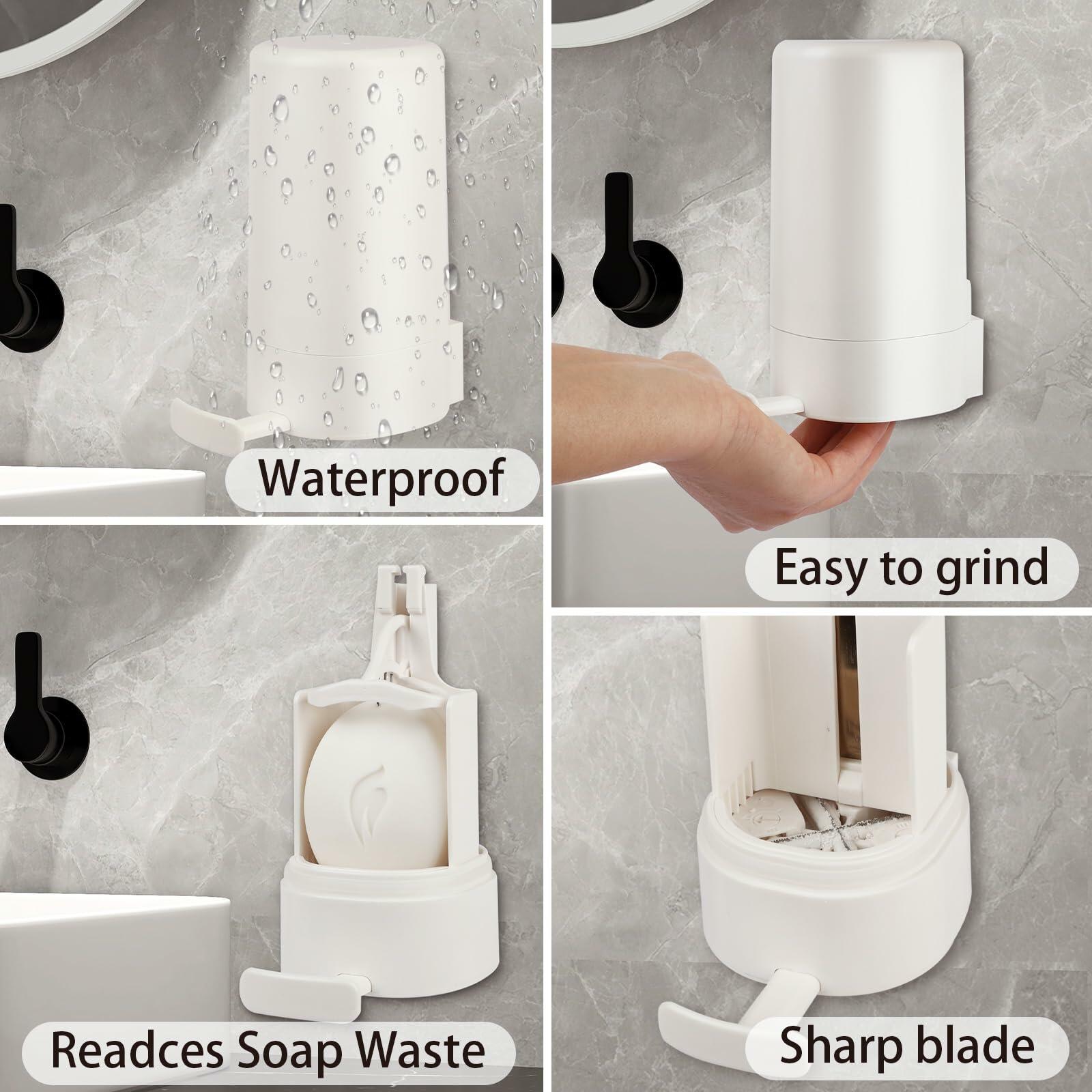 Waterproof

Easy to grind

Readces Soap Waste

Sharp blade