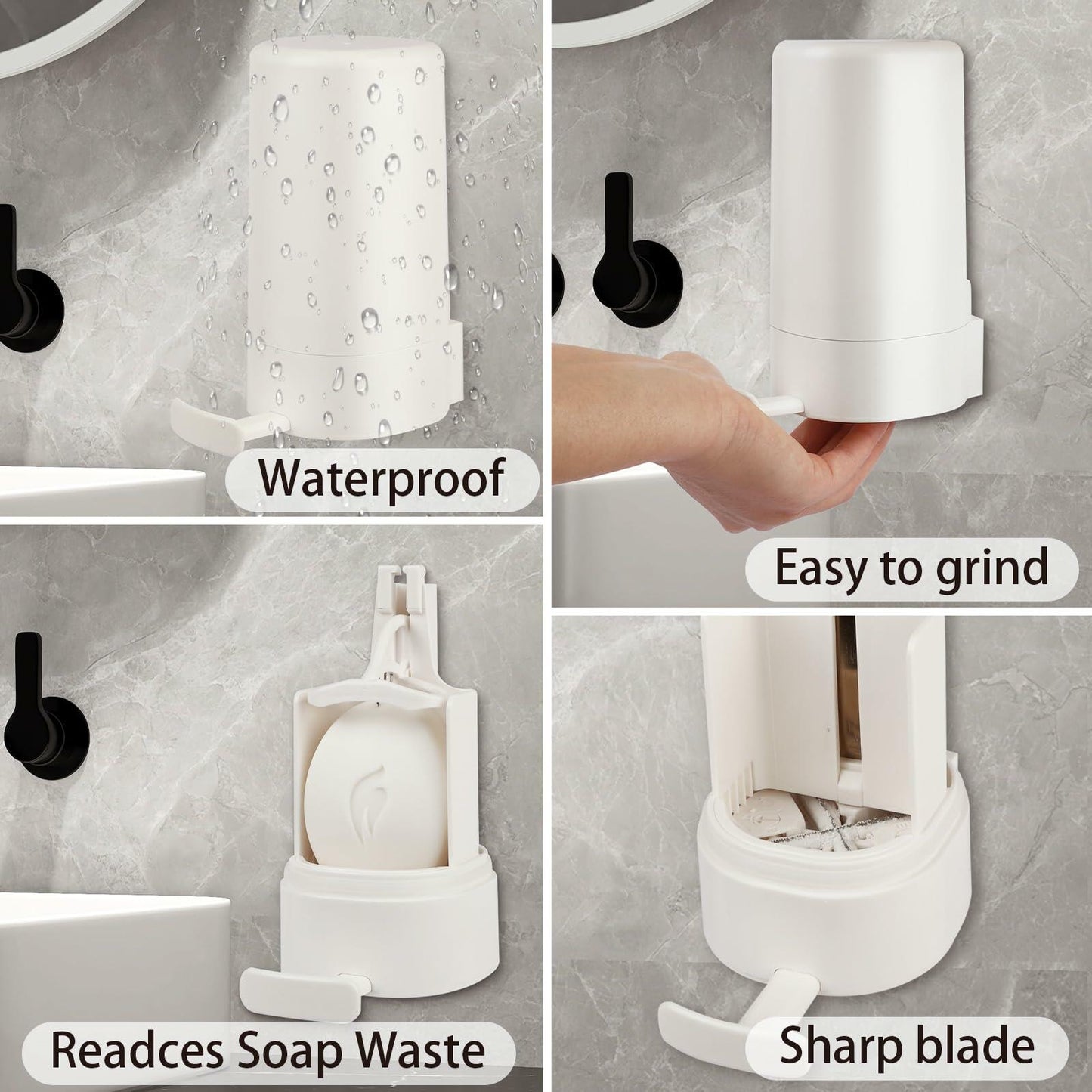 Waterproof

Easy to grind

Readces Soap Waste

Sharp blade