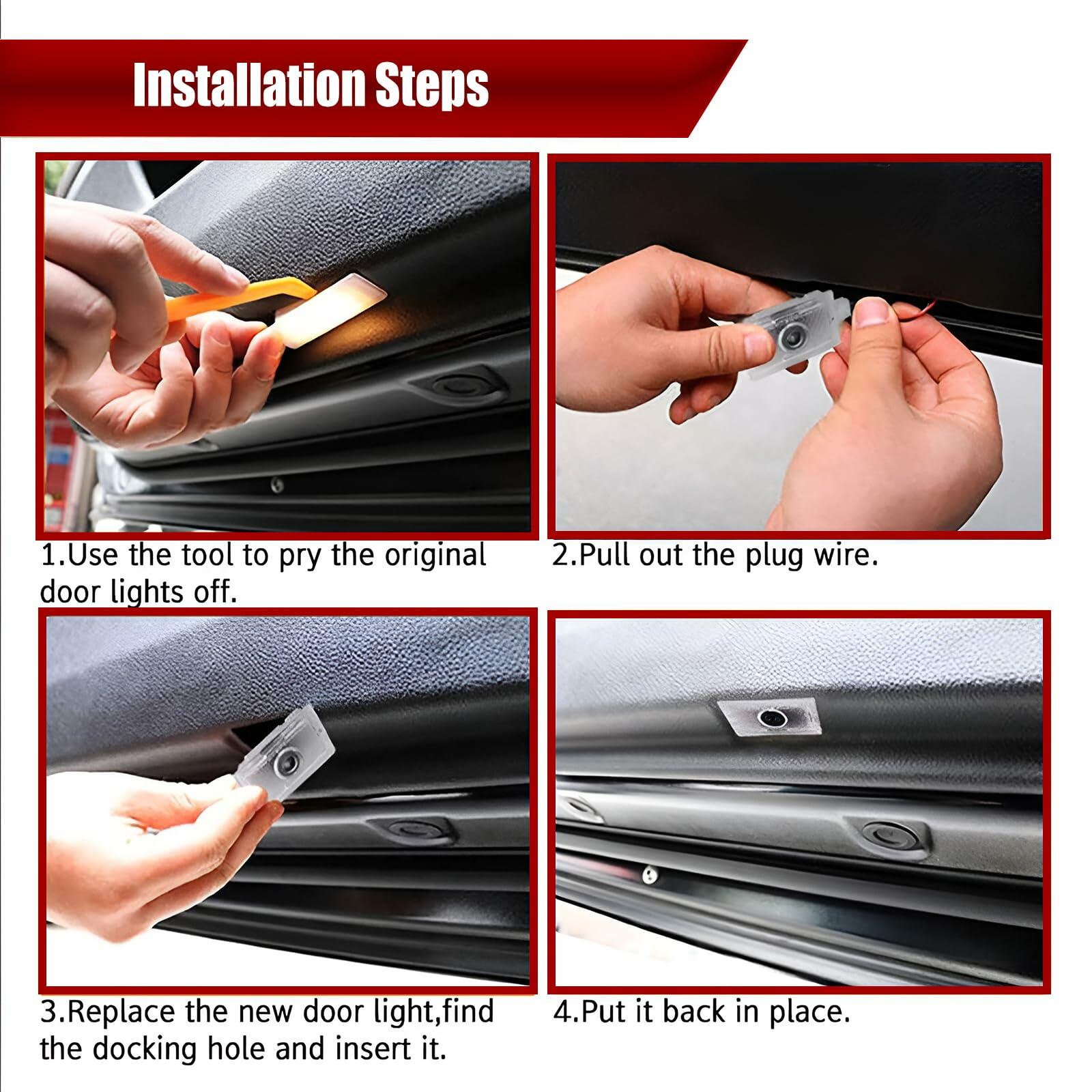 Installation Steps

1.Use the tool to pry the original door lights off.

2.Pull out the plug wire.

3.Replace the new door light,find the docking hole and insert it.

4.Put it back in place.