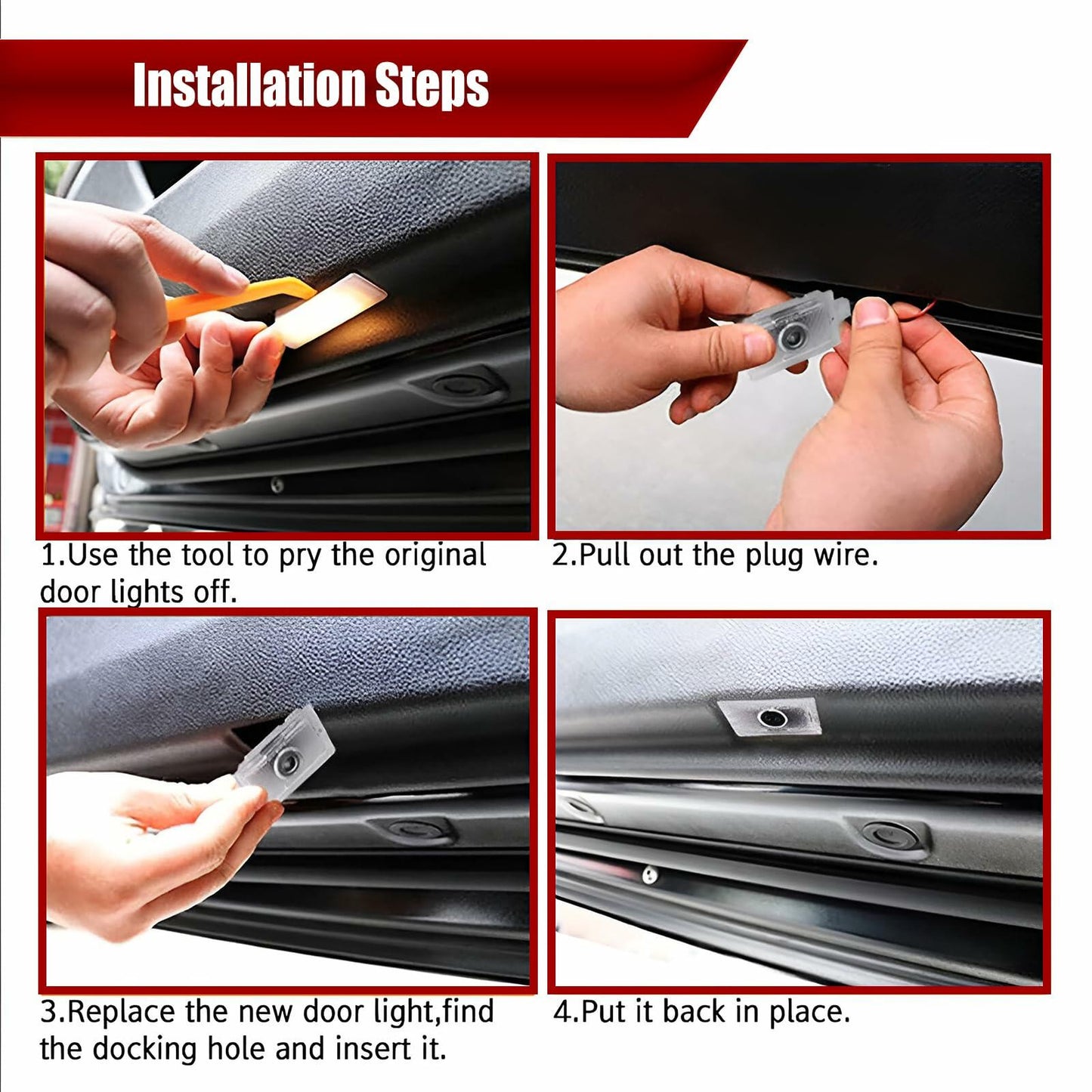 Installation Steps

1.Use the tool to pry the original door lights off.

2.Pull out the plug wire.

3.Replace the new door light,find the docking hole and insert it.

4.Put it back in place.