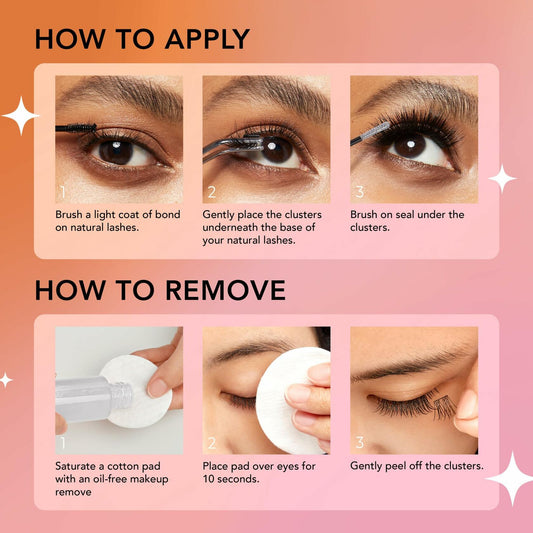 HOW TO APPLY

1
Brush a light coat of bond on natural lashes.

2
Gently place the clusters underneath the base of your natural lashes.

3
Brush on seal under the clusters.

HOW TO REMOVE

1
Saturate a cotton pad with an oil-free makeup remove

2
Place pad over eyes for 10 seconds.

3
Gently peel off the clusters.