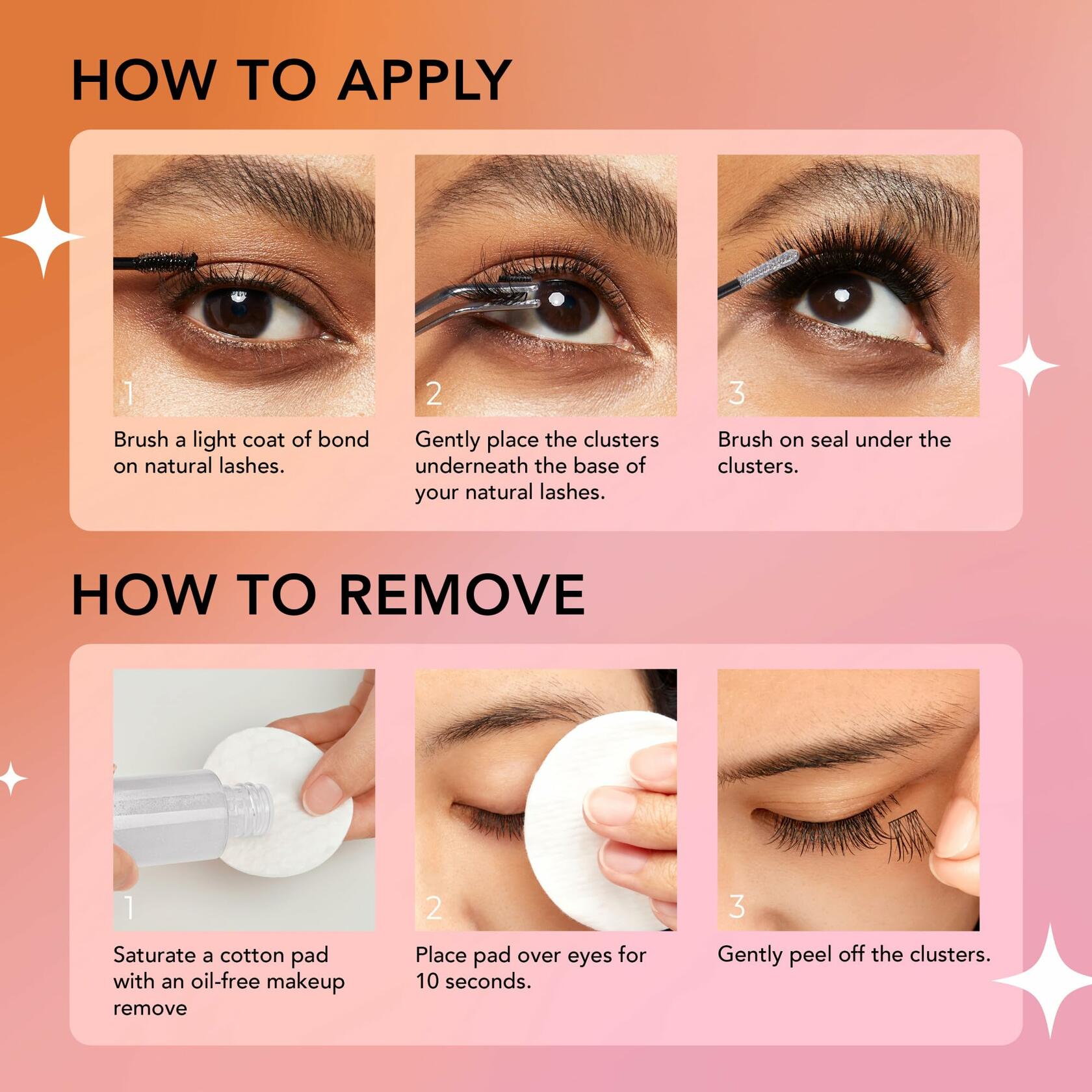 HOW TO APPLY

1
Brush a light coat of bond on natural lashes.

2
Gently place the clusters underneath the base of your natural lashes.

3
Brush on seal under the clusters.

HOW TO REMOVE

1
Saturate a cotton pad with an oil-free makeup remove

2
Place pad over eyes for 10 seconds.

3
Gently peel off the clusters.