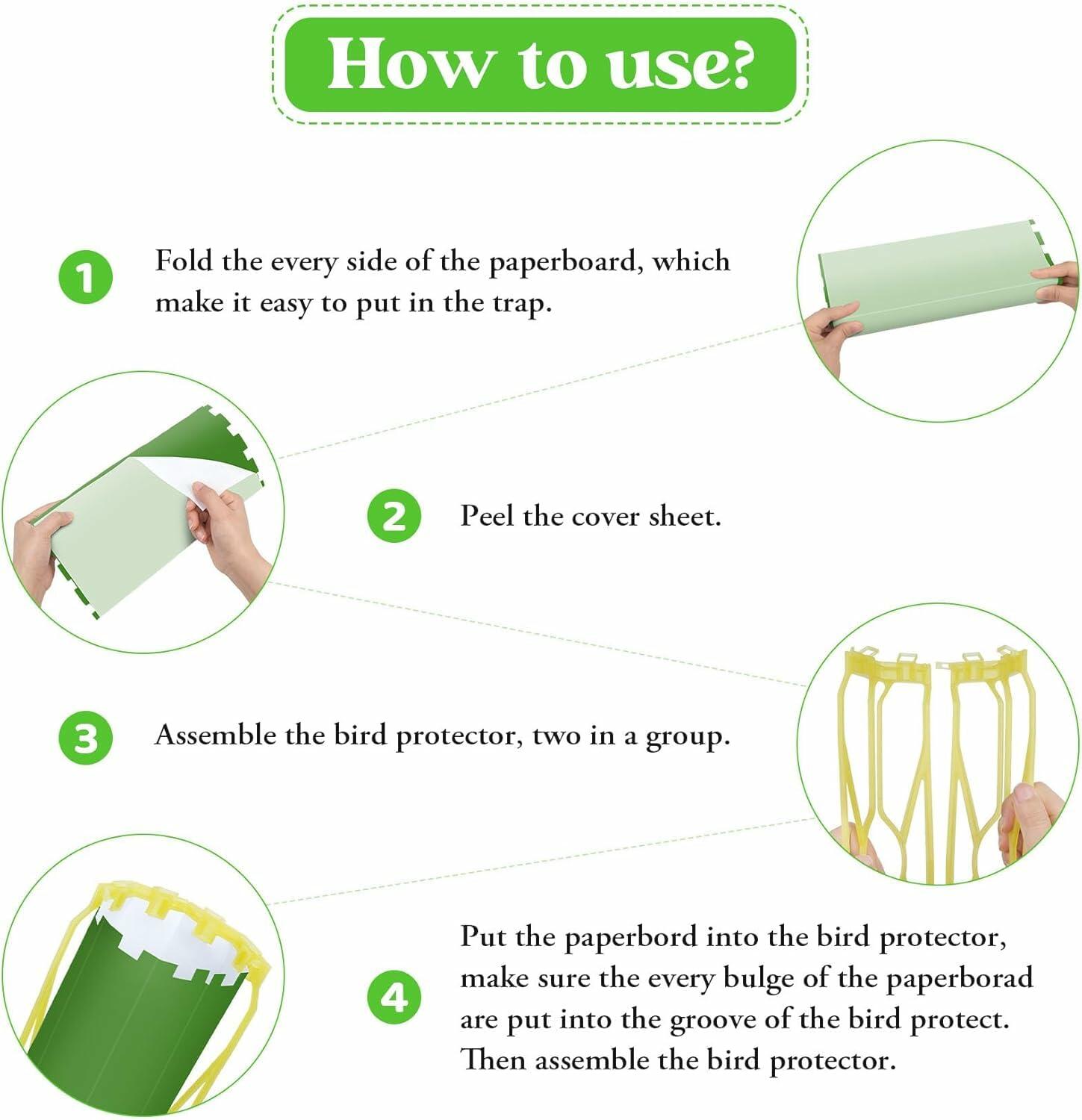 How to use?

1

Fold the every side of the paperboard, which make it easy to put in the trap.

2

Peel the cover sheet.

3

Assemble the bird protector, two in a group.

4

Put the paperbord into the bird protector, make sure the every bulge of the paperborad are put into the groove of the bird protect. Then assemble the bird protector.