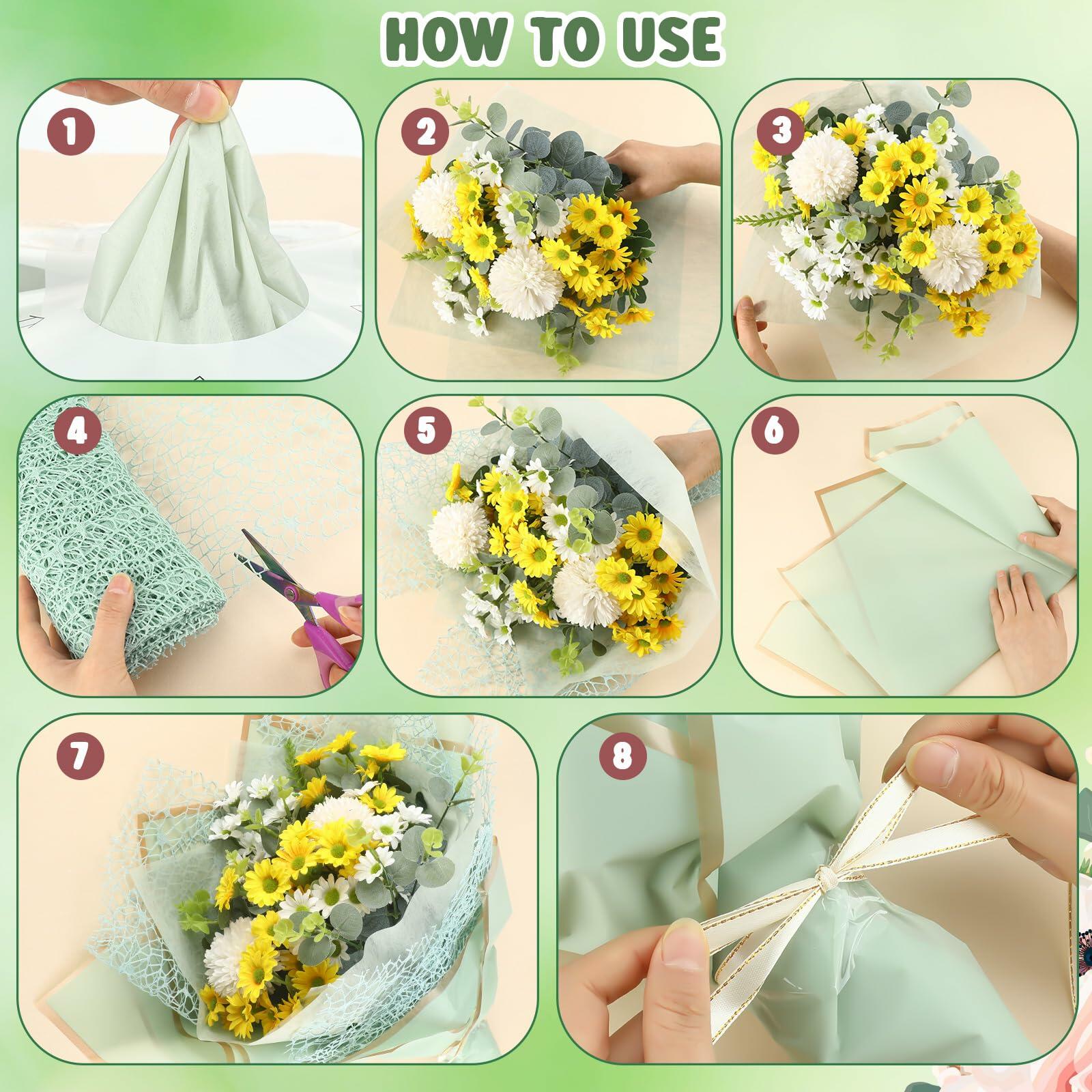 HOW TO USE

1

2

3

4

5

6

7

8