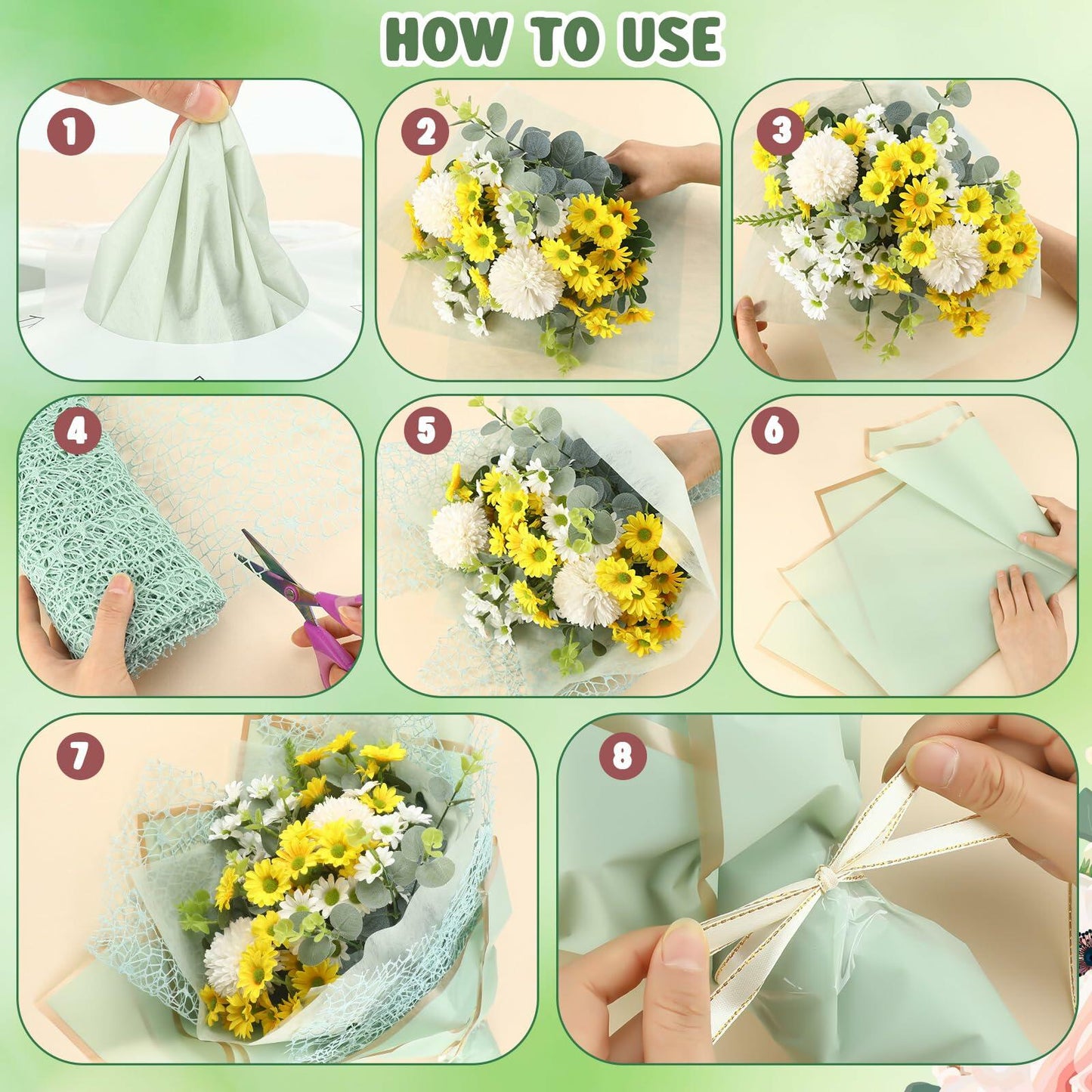 HOW TO USE

1

2

3

4

5

6

7

8