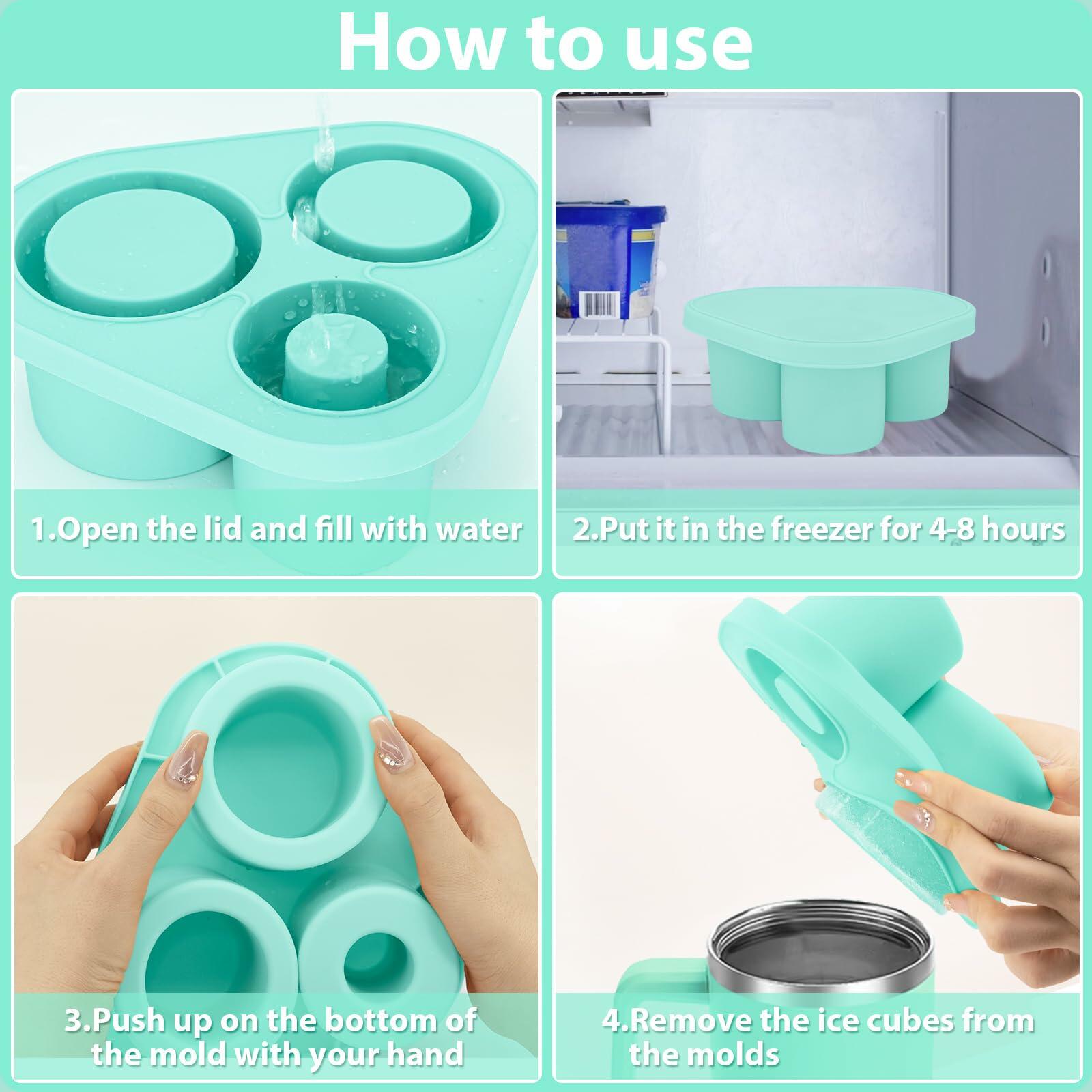 How to use

1.Open the lid and fill with water

2.Put it in the freezer for 4-8 hours

3.Push up on the bottom of the mold with your hand

4.Remove the ice cubes from the molds