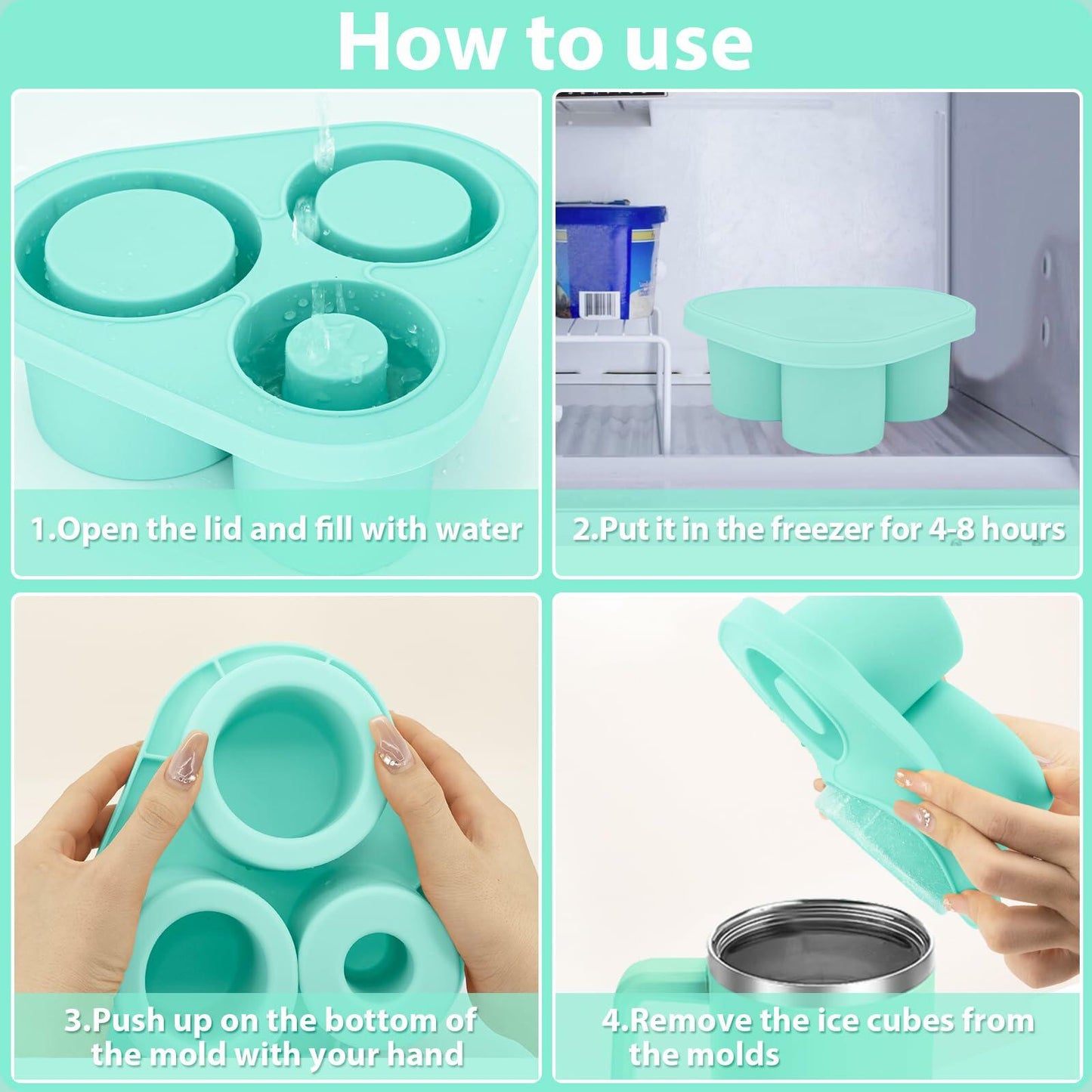 How to use

1.Open the lid and fill with water

2.Put it in the freezer for 4-8 hours

3.Push up on the bottom of the mold with your hand

4.Remove the ice cubes from the molds