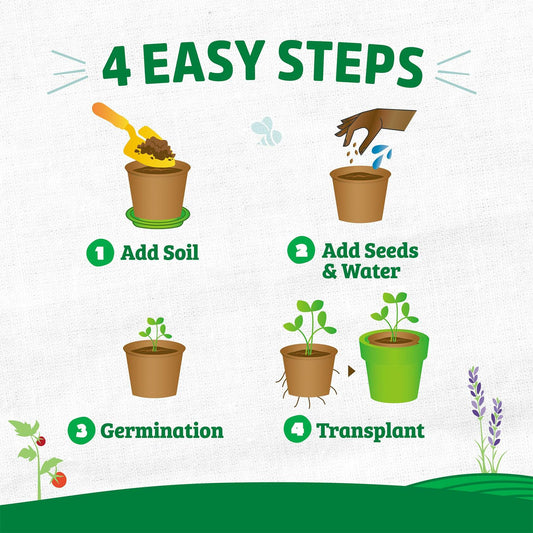 4 EASY STEPS

1 Add Soil

2 Add Seeds & Water

3 Germination

4 Transplant