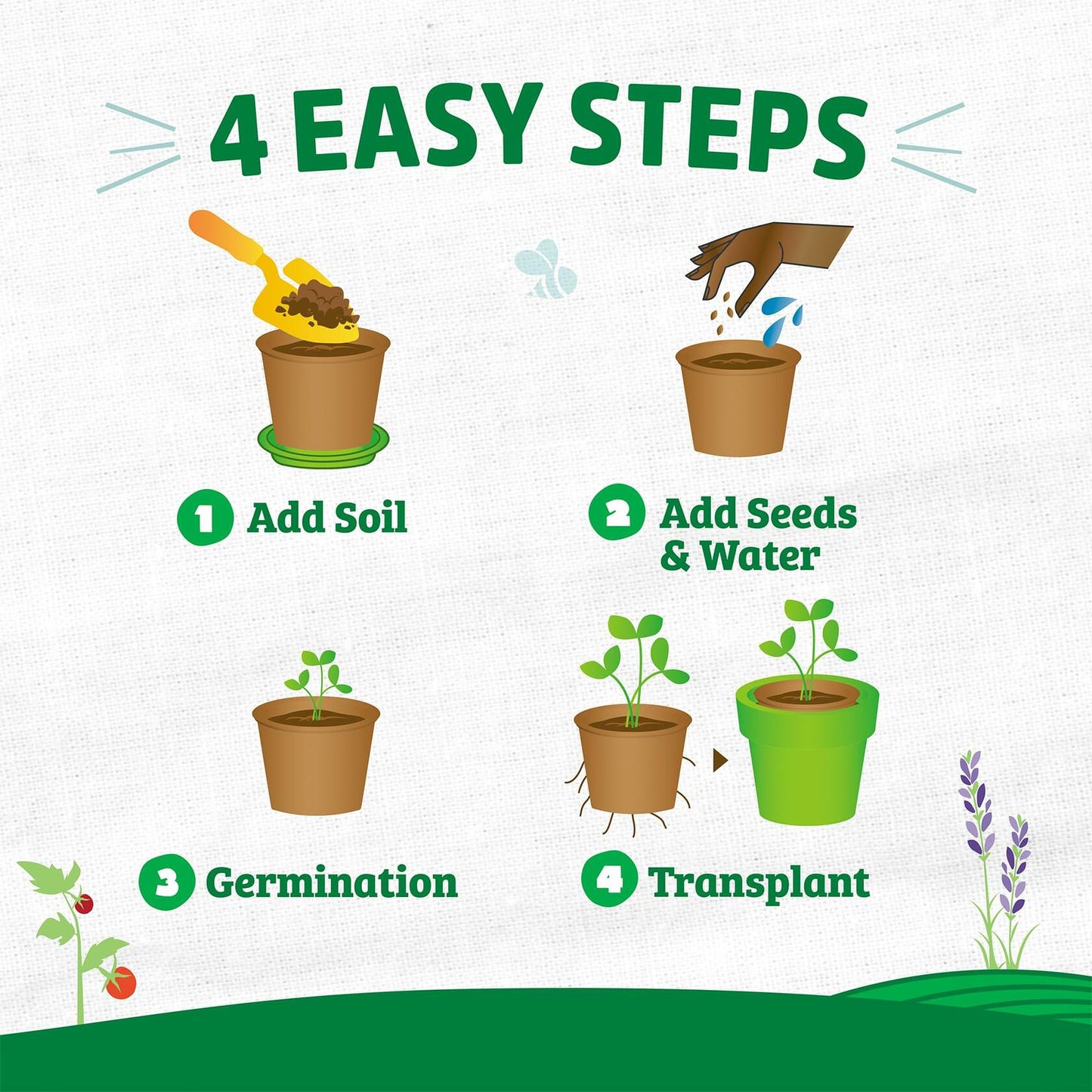 4 EASY STEPS

1 Add Soil

2 Add Seeds & Water

3 Germination

4 Transplant