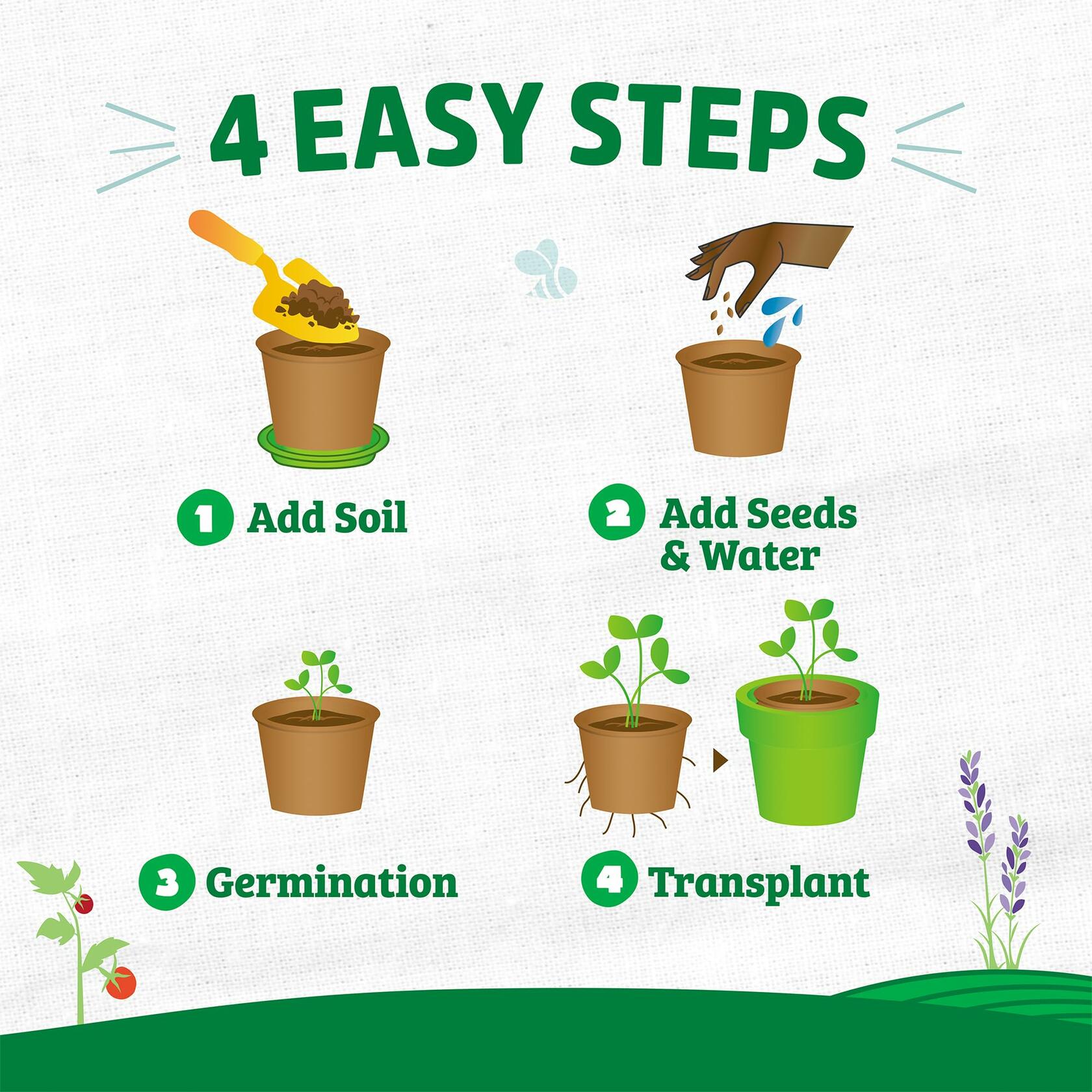 4 EASY STEPS

1 Add Soil

2 Add Seeds & Water

3 Germination

4 Transplant