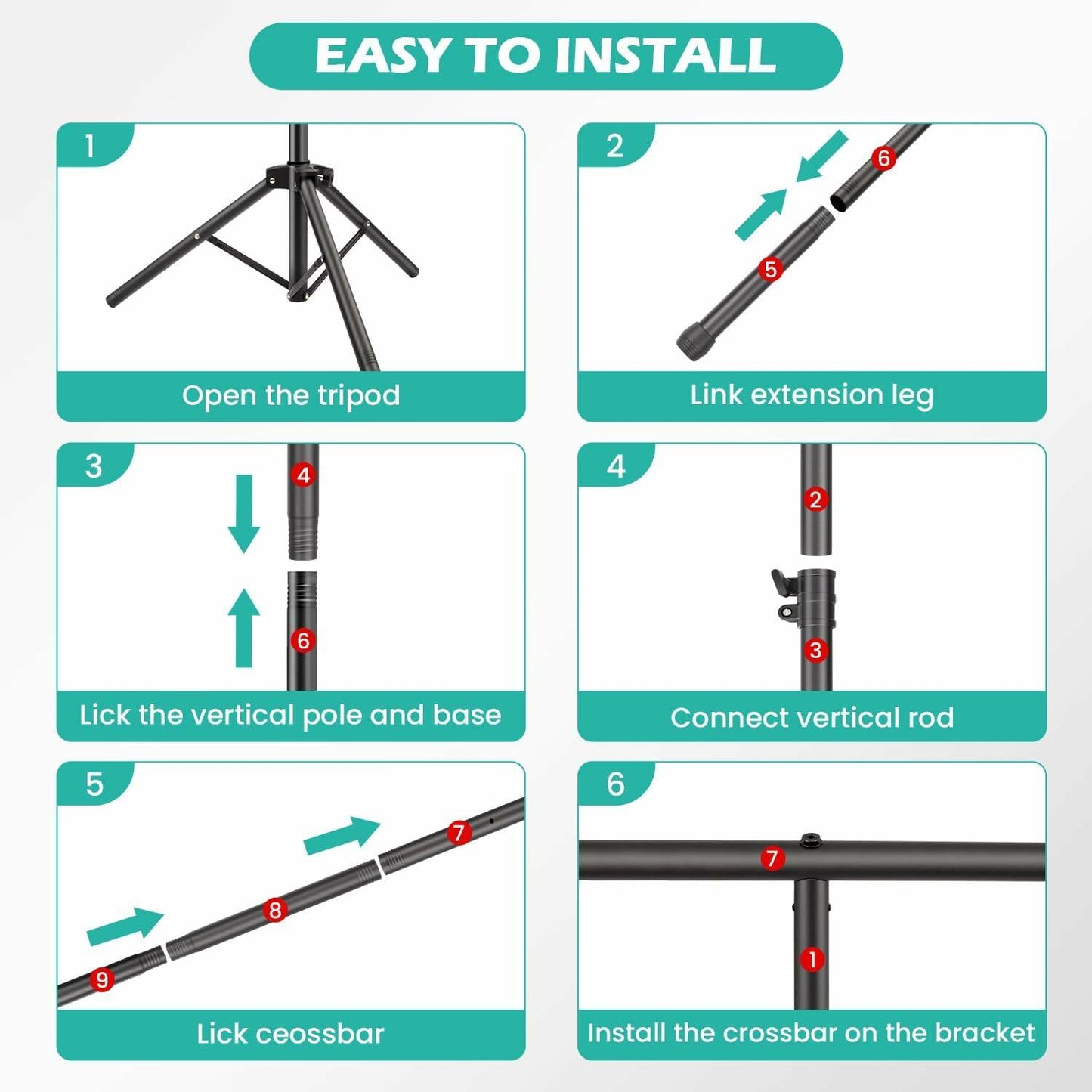 EASY TO INSTALL

1

Open the tripod

2

6

5

Link extension leg

3

4

6

Lick the vertical pole and base

4

2

3

Connect vertical rod

5

7

8

9

Lick ceossbar

6

7

1

Install the crossbar on the bracket