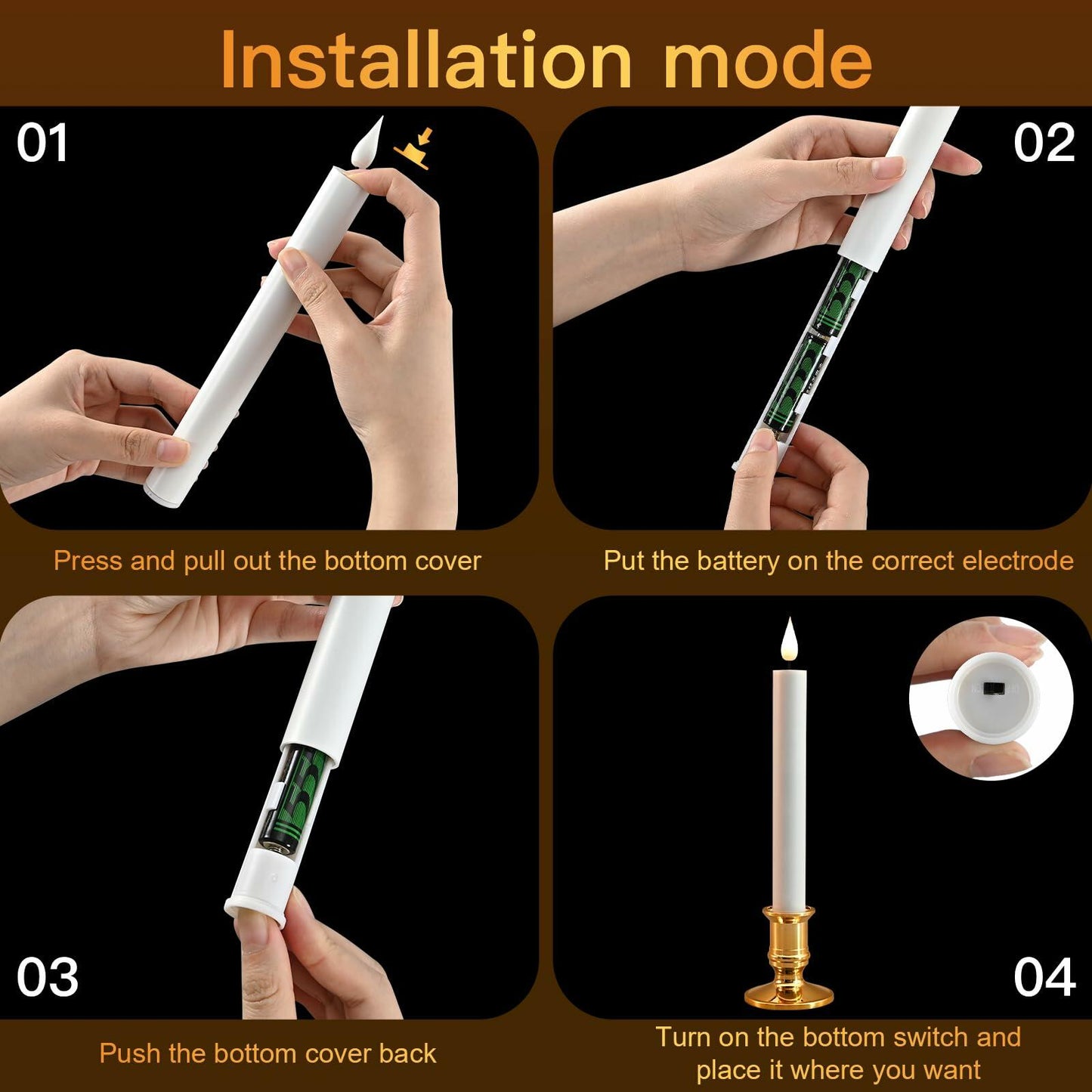 Installation mode

01

Press and pull out the bottom cover

02

Put the battery on the correct electrode

03

Push the bottom cover back

04

Turn on the bottom switch and place it where you want