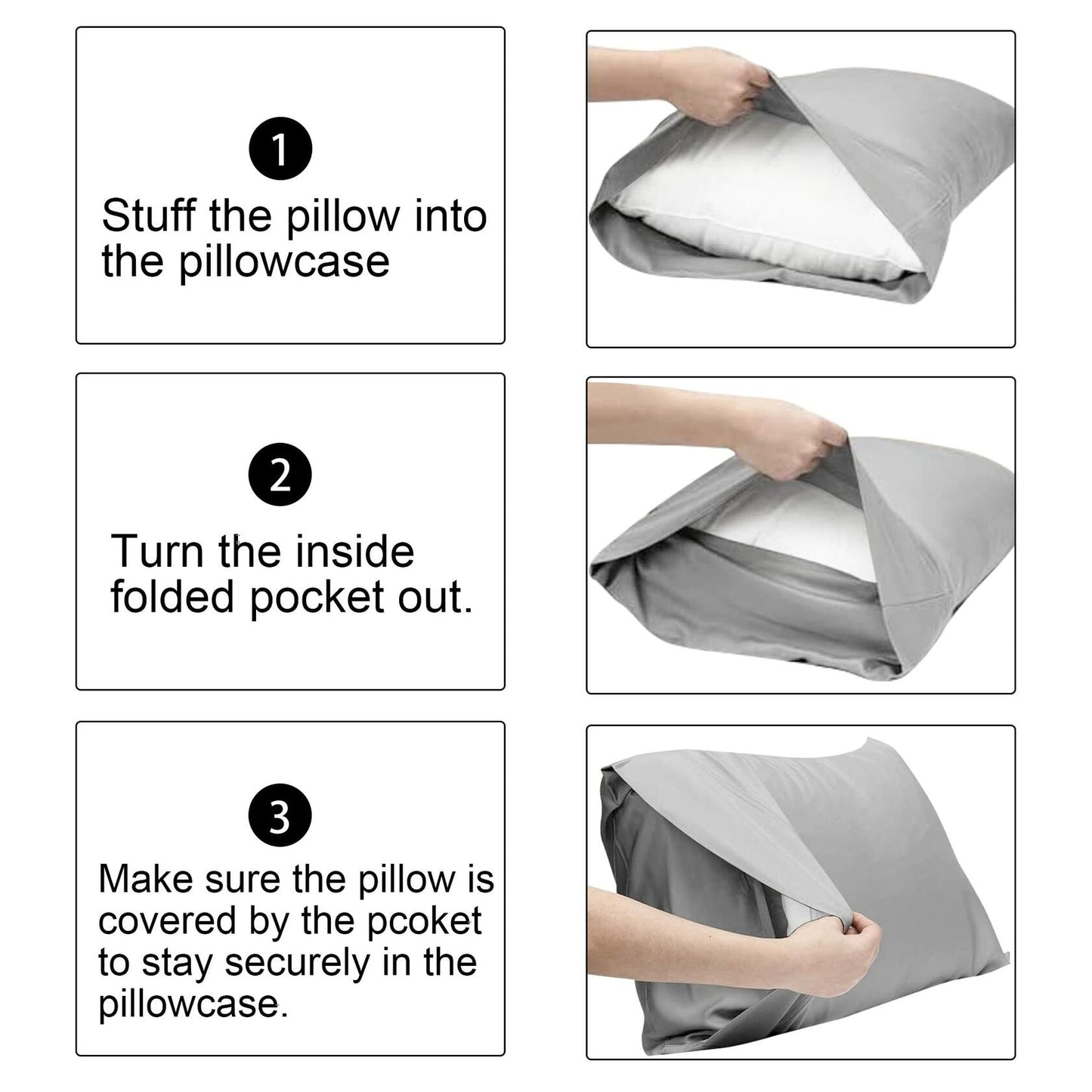 1

Stuff the pillow into the pillowcase

2

Turn the inside folded pocket out.

3

Make sure the pillow is covered by the pcoket to stay securely in the pillowcase.