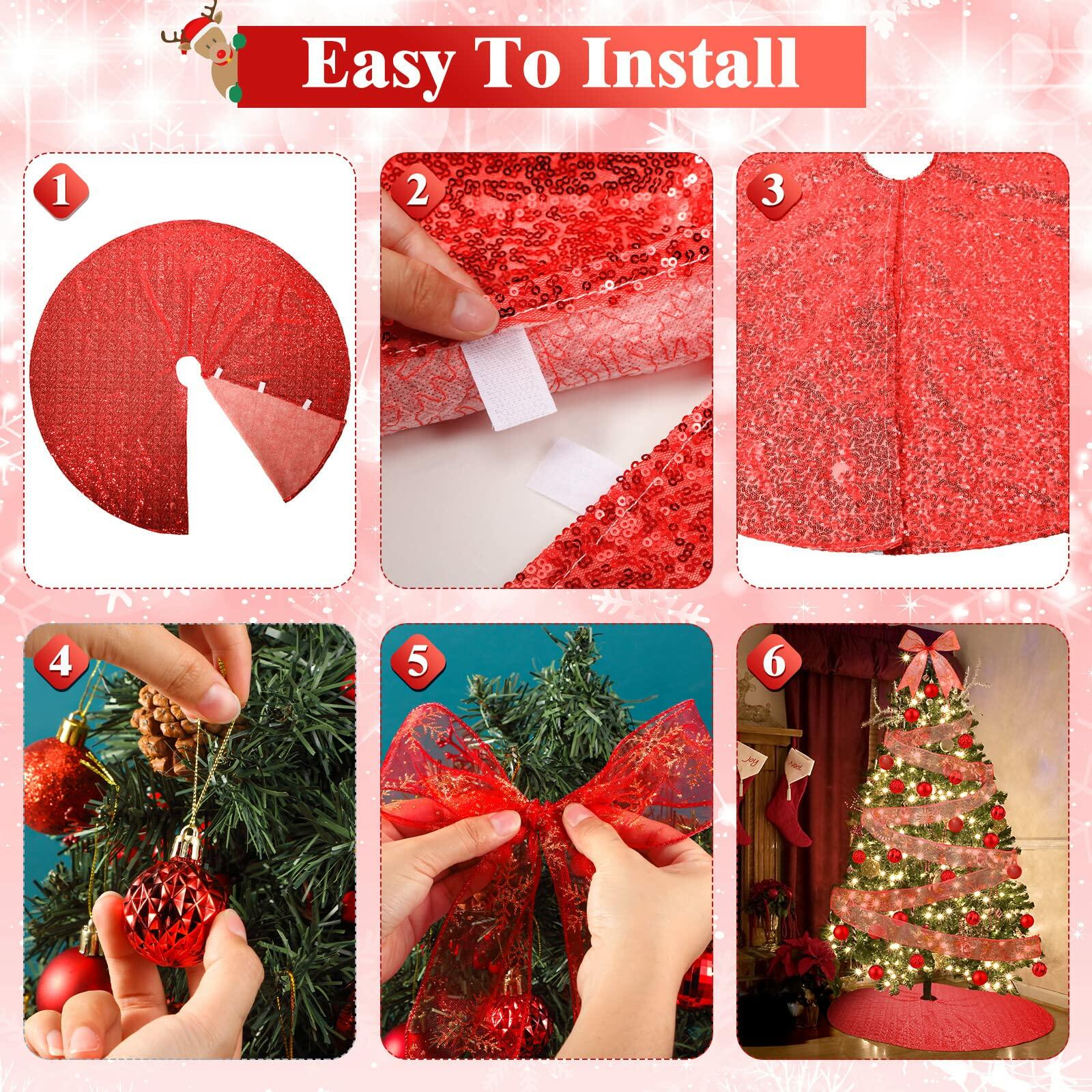 Easy To Install

1

2

3

4

5

6

Joy

Noel