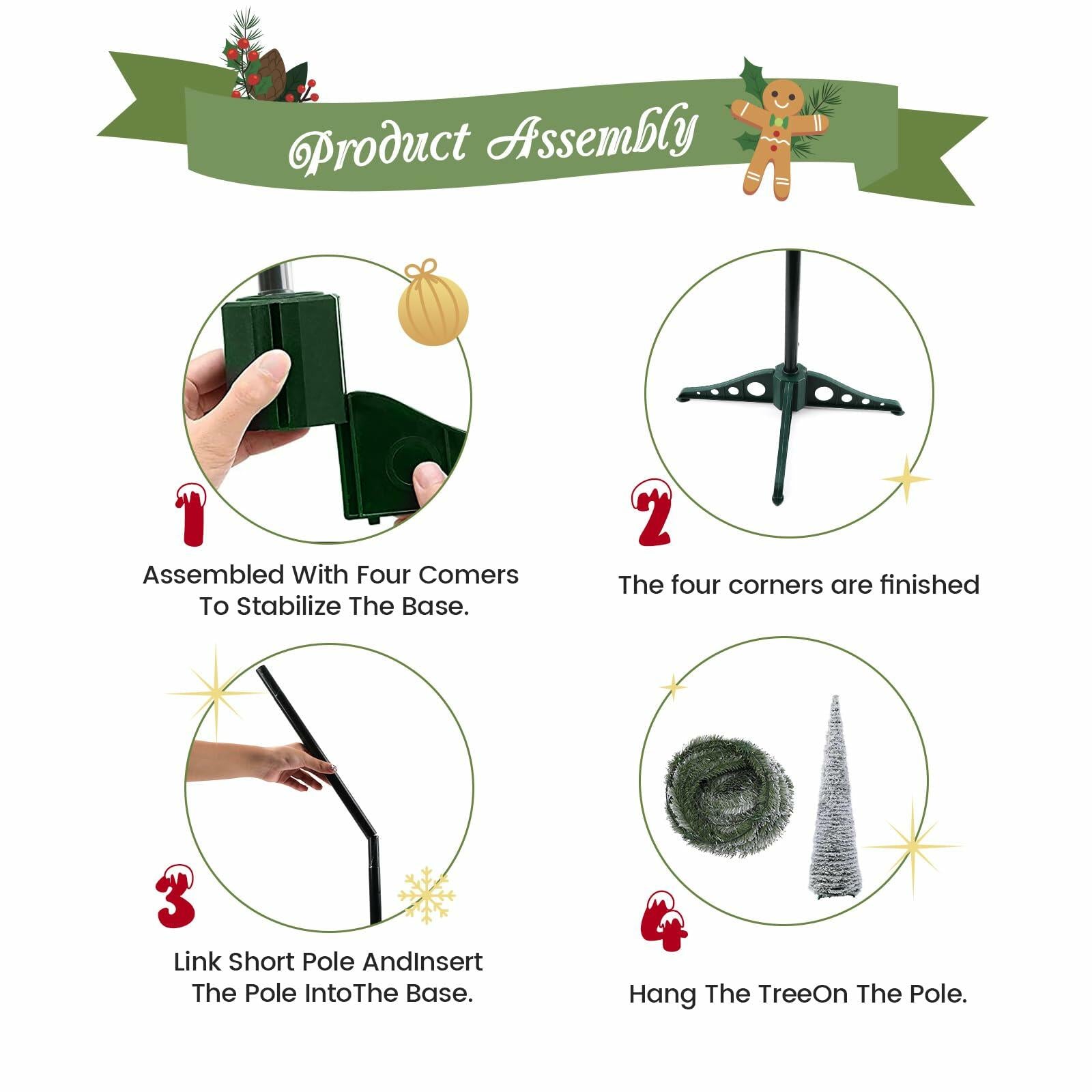 Product Assembly

1

Assembled With Four Comers To Stabilize The Base.

2

The four corners are finished

3

Link Short Pole AndInsert The Pole IntoThe Base.

4

Hang The TreeOn The Pole.