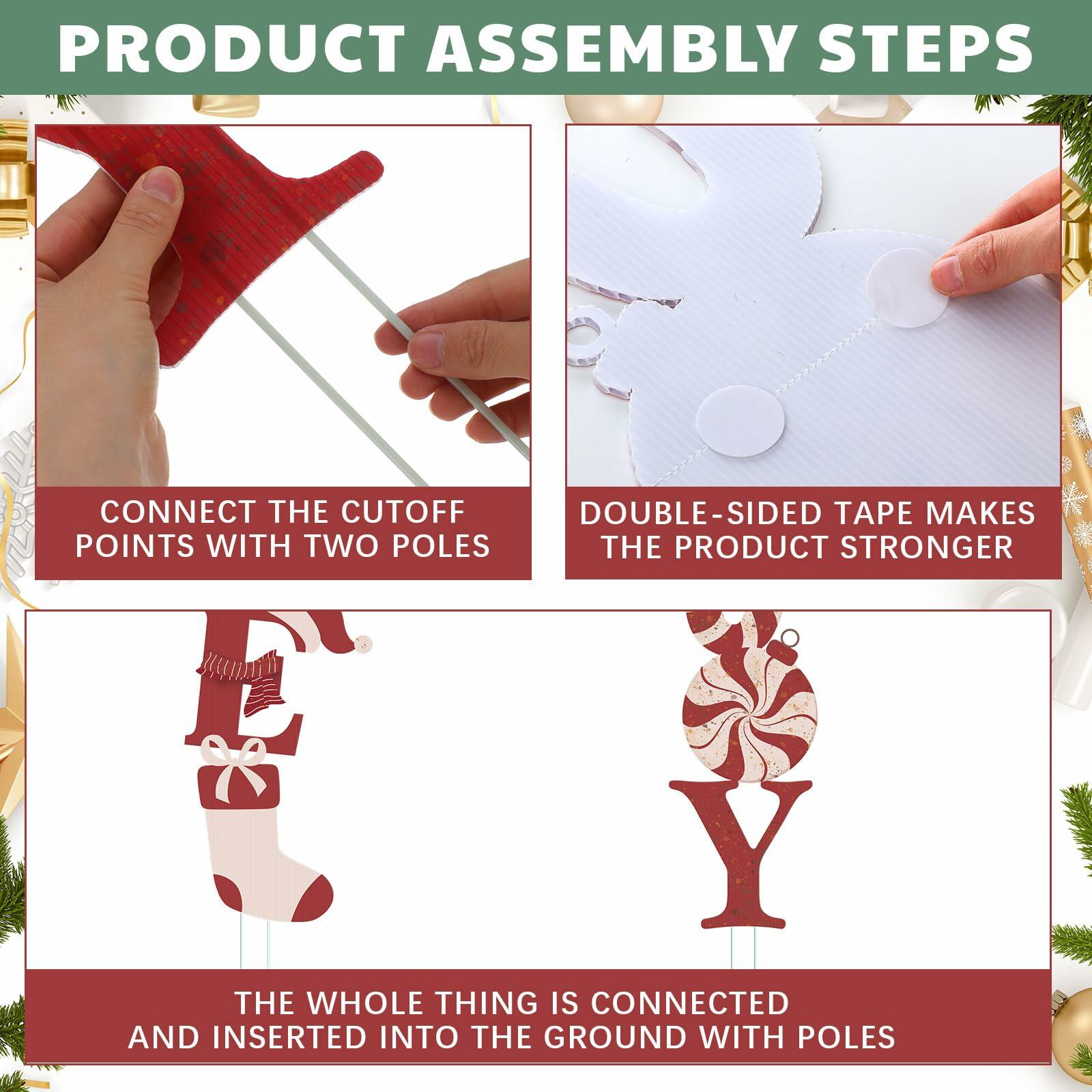 PRODUCT ASSEMBLY STEPS

CONNECT THE CUTOFF POINTS WITH TWO POLES

DOUBLE-SIDED TAPE MAKES THE PRODUCT STRONGER

E

Y

THE WHOLE THING IS CONNECTED AND INSERTED INTO THE GROUND WITH POLES