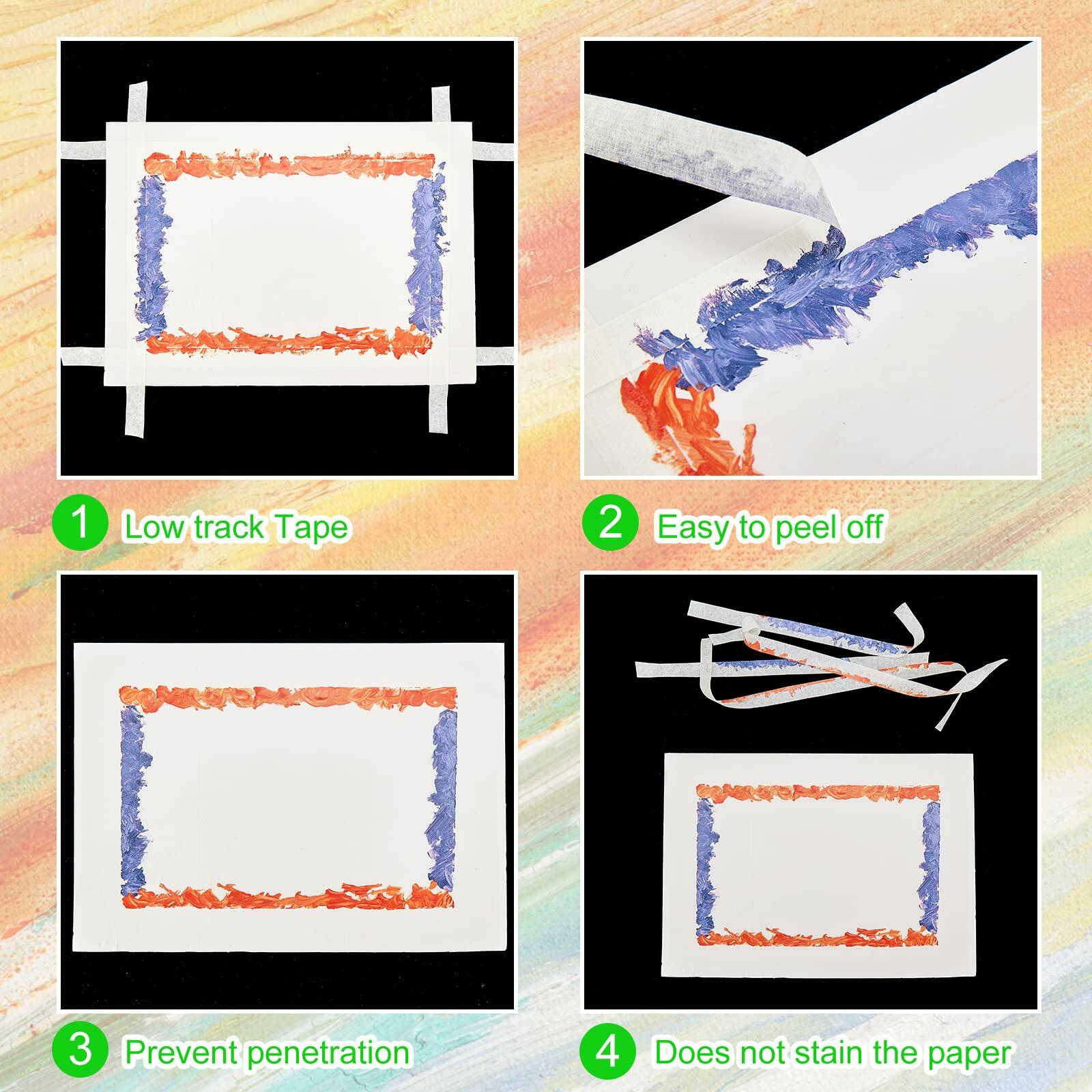 1 Low track Tape

2 Easy to peel off

3 Prevent penetration

4 Does not stain the paper