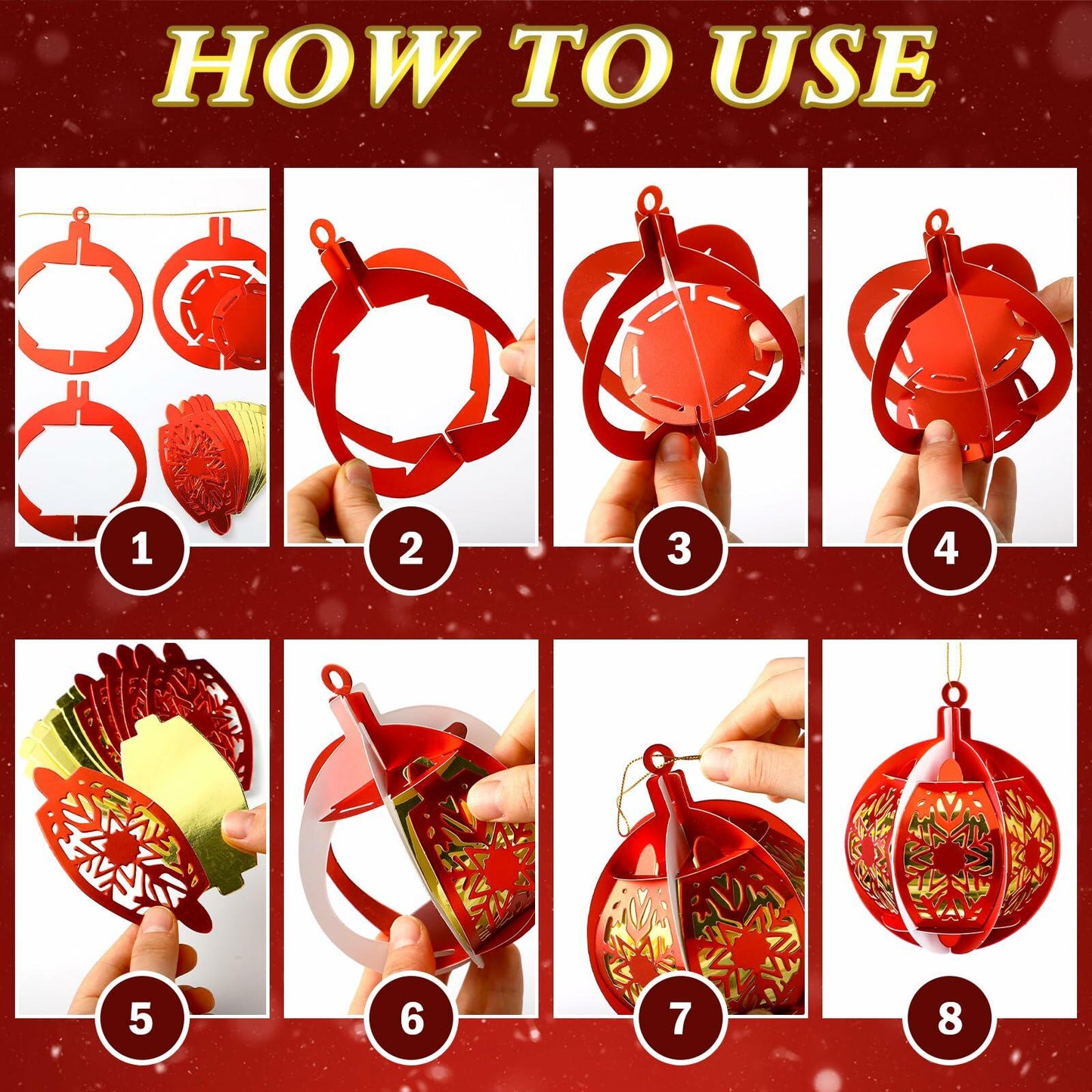 HOW TO USE

1

2

3

4

5

6

7

8