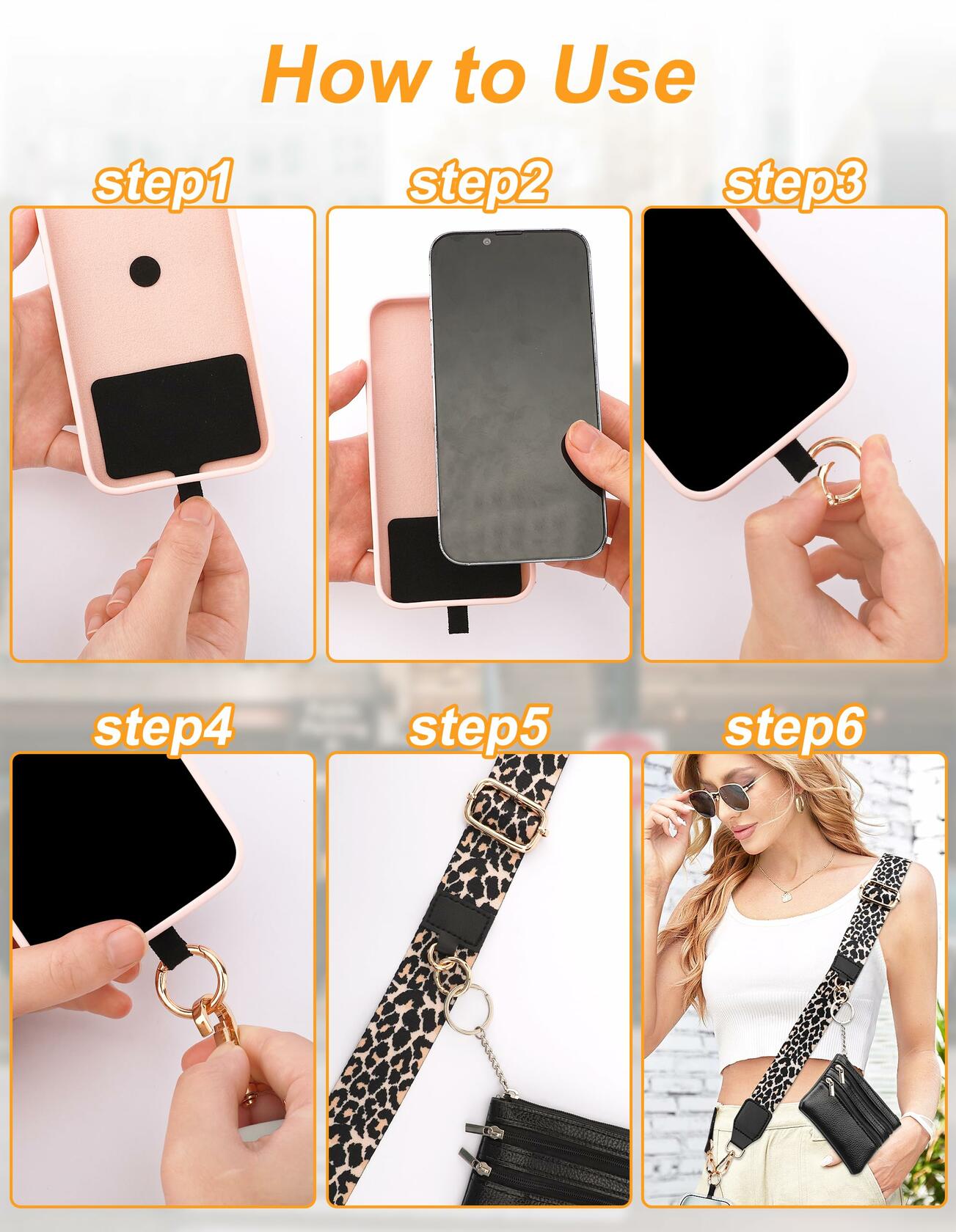 How to Use

step1

step2

step3

step4

step5

step6