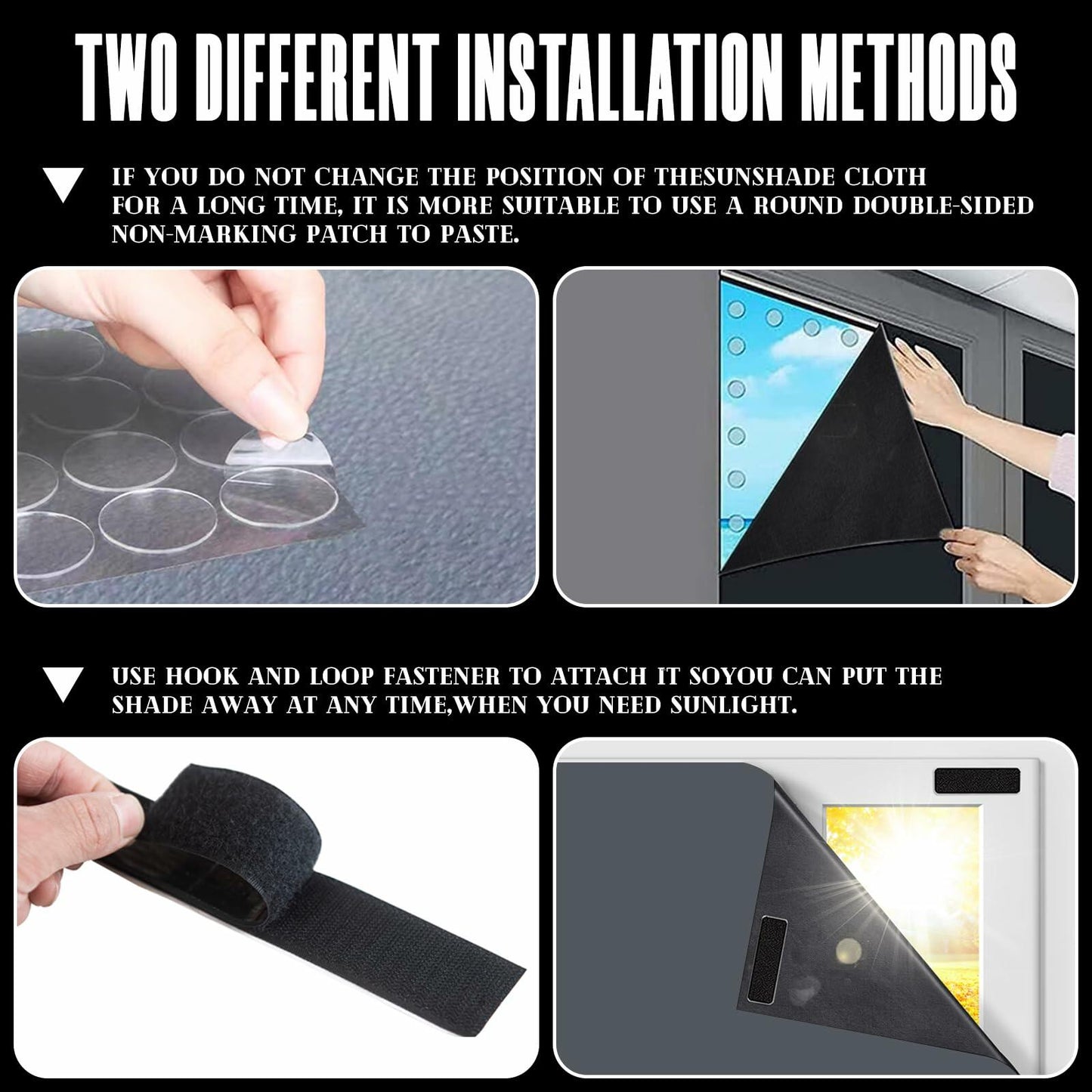 TWO DIFFERENT INSTALLATION METHODS

IF YOU DO NOT CHANGE THE POSITION OF THESUNSHADE CLOTH FOR A LONG TIME, IT IS MORE SUITABLE TO USE A ROUND DOUBLE-SIDED NON-MARKING PATCH TO PASTE.

USE HOOK AND LOOP FASTENER TO ATTACH IT SOYOU CAN PUT THE SHADE AWAY AT ANY TIME,WHEN YOU NEED SUNLIGHT.