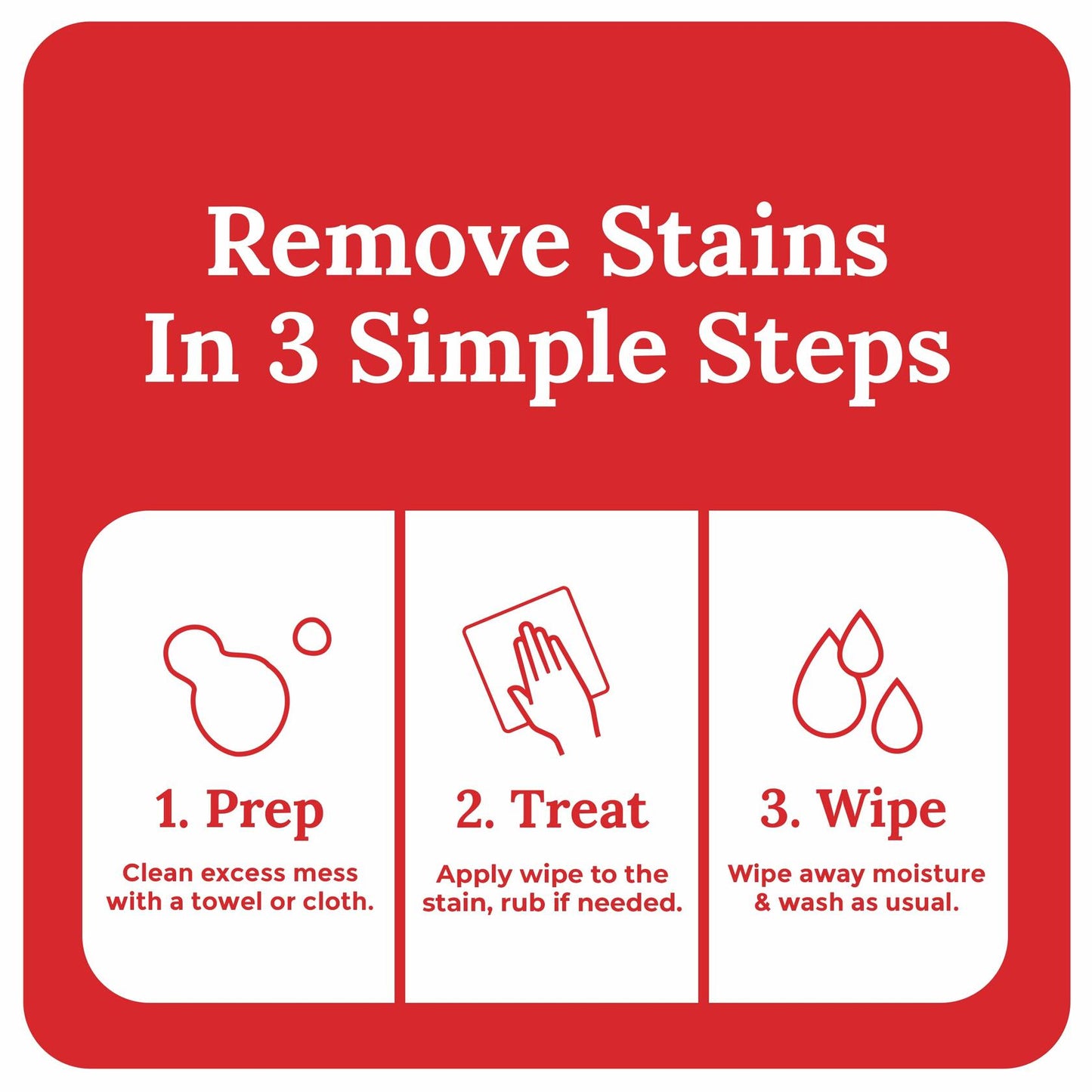 Remove Stains In 3 Simple Steps

1. Prep
Clean excess mess with a towel or cloth.

2. Treat
Apply wipe to the stain, rub if needed.

3. Wipe
Wipe away moisture & wash as usual.