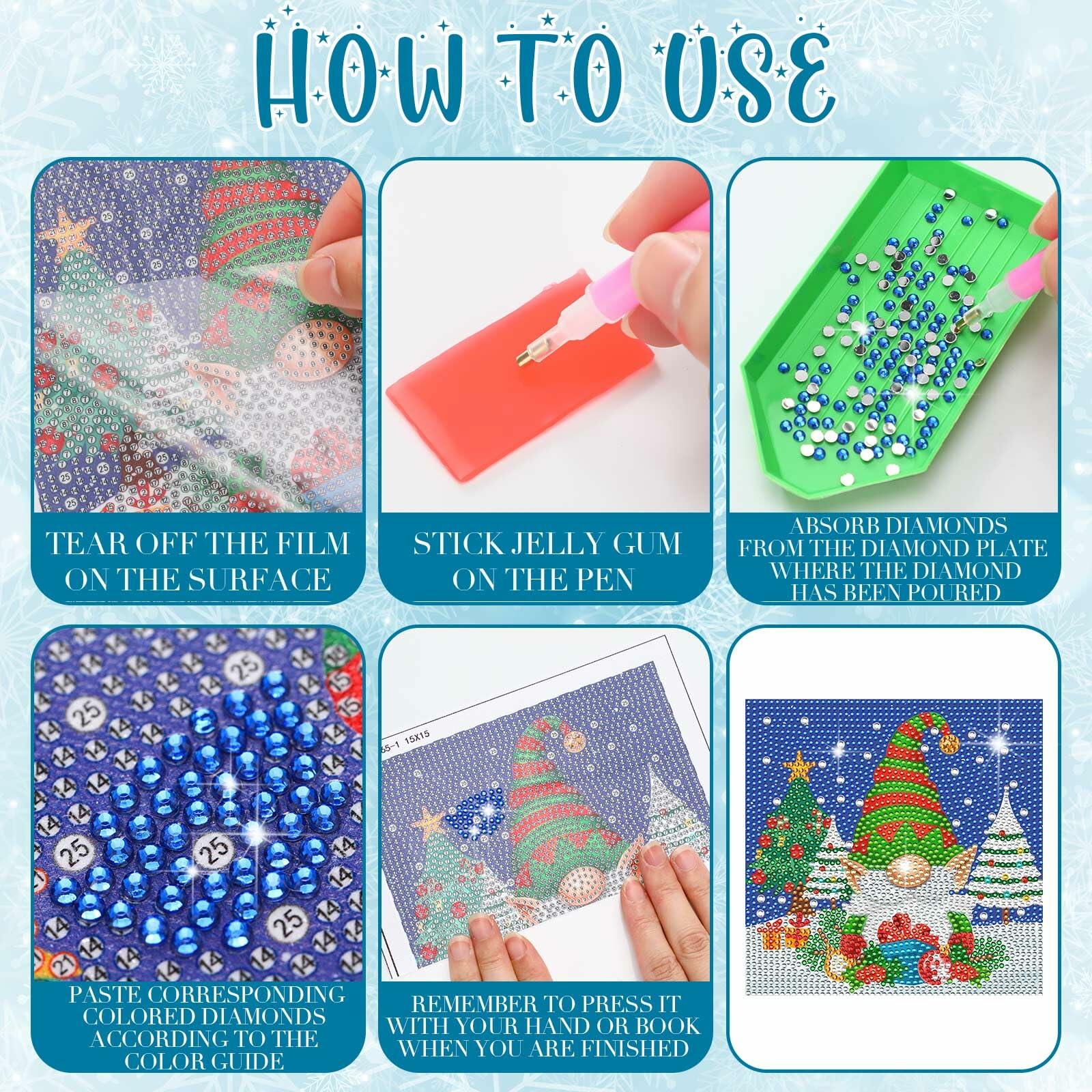 HOW TO USE

TEAR OFF THE FILM ON THE SURFACE

STICK JELLY GUM ON THE PEN

ABSORB DIAMONDS FROM THE DIAMOND PLATE WHERE THE DIAMOND HAS BEEN POURED

PASTE CORRESPONDING COLORED DIAMONDS ACCORDING TO THE COLOR GUIDE

55-1 15X15

REMEMBER TO PRESS IT WITH YOUR HAND OR BOOK WHEN YOU ARE FINISHED