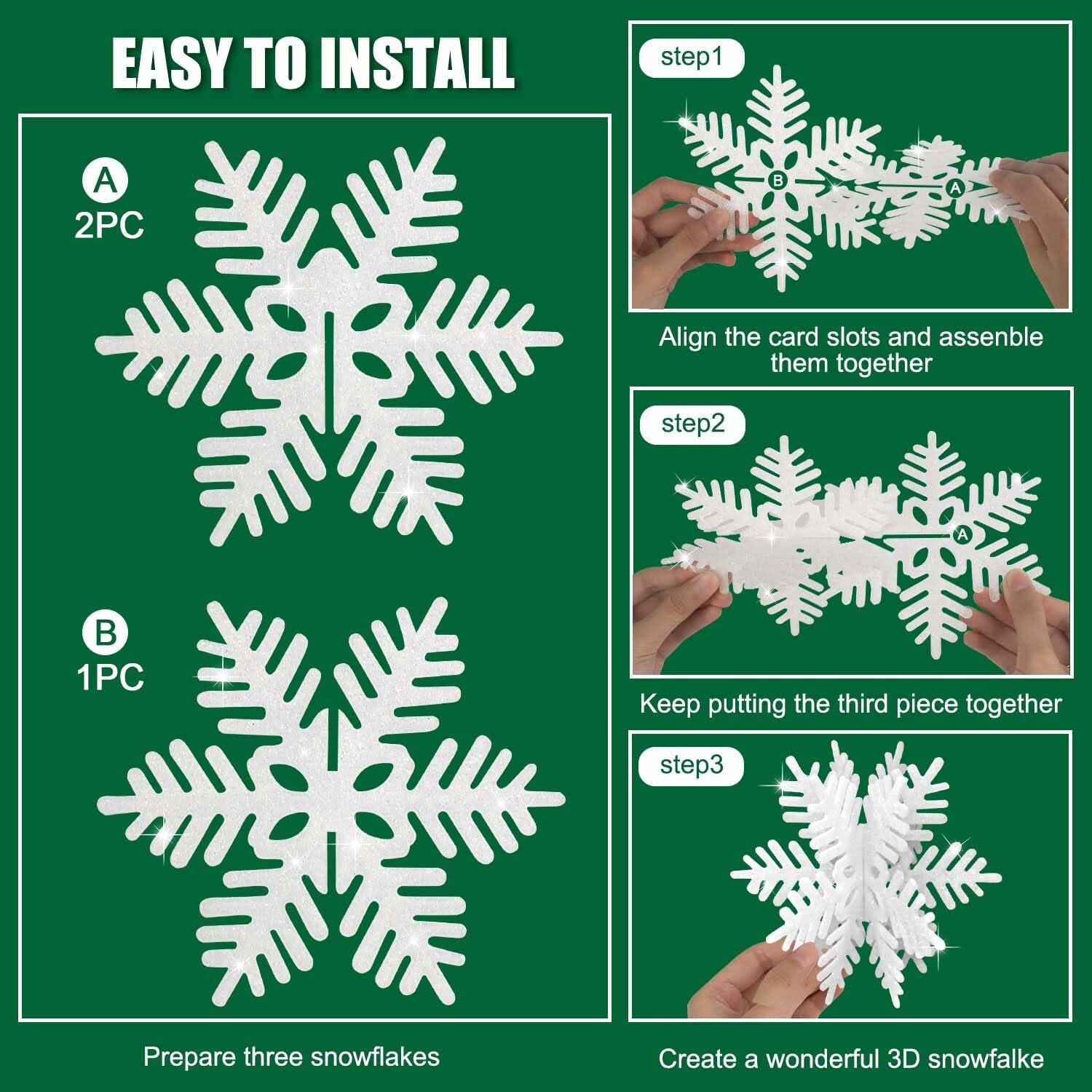 EASY TO INSTALL

A
2PC

B
1PC

Prepare three snowflakes

step1

B

A

Align the card slots and assenble them together

step2

A

Keep putting the third piece together

step3

Create a wonderful 3D snowfalke