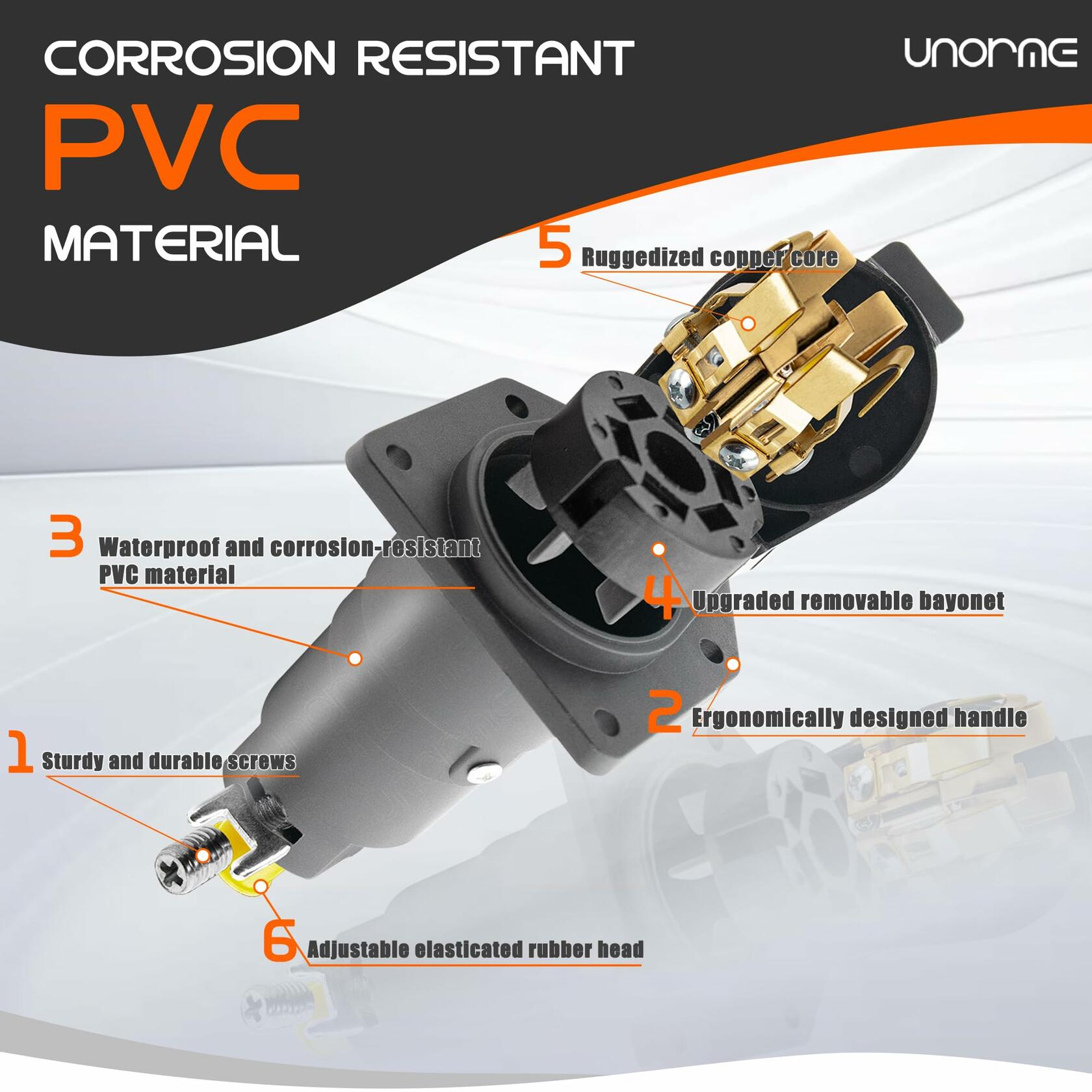 CORROSION RESISTANT
PVC
MATERIAL

UNORME

5 Ruggedized copper core

3 Waterproof and corrosion-resistant PVC material

4 Upgraded removable bayonet

2 Ergonomically designed handle

1 Sturdy and durable screws

6 Adjustable elasticated rubber head